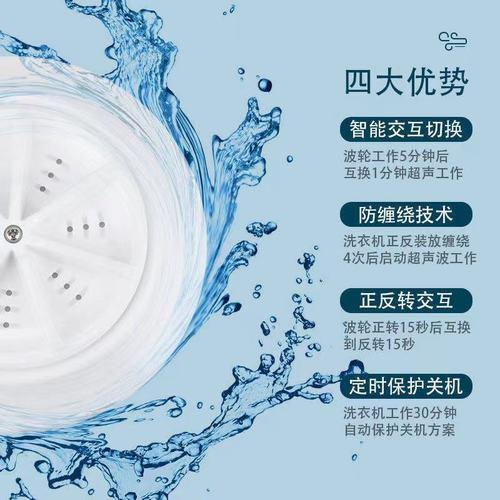 四大优势

智能交互切换

波轮工作5分钟后
互换1分钟超声工作

防缠绕技术

洗衣机正反装放缠绕
4次后启动超声波工作

正反转交互

波轮正转15秒后互换
到反转15秒

定时保护关机

洗衣机工作30分钟
自动保护关机方案