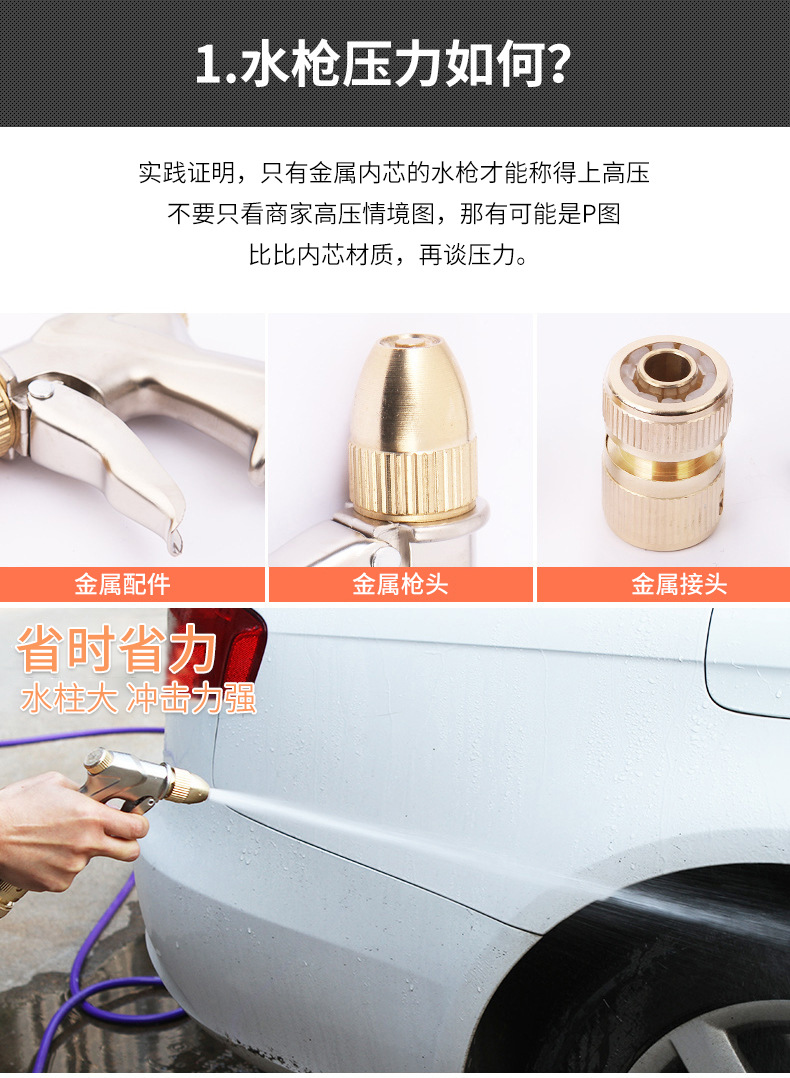 1.水枪压力如何?

实践证明，只有金属内芯的水枪才能称得上高压
不要只看商家高压情境图，那有可能是P图
比比内芯材质，再谈压力。

金属配件

金属枪头

金属接头

省时省力
水柱大 冲击力强