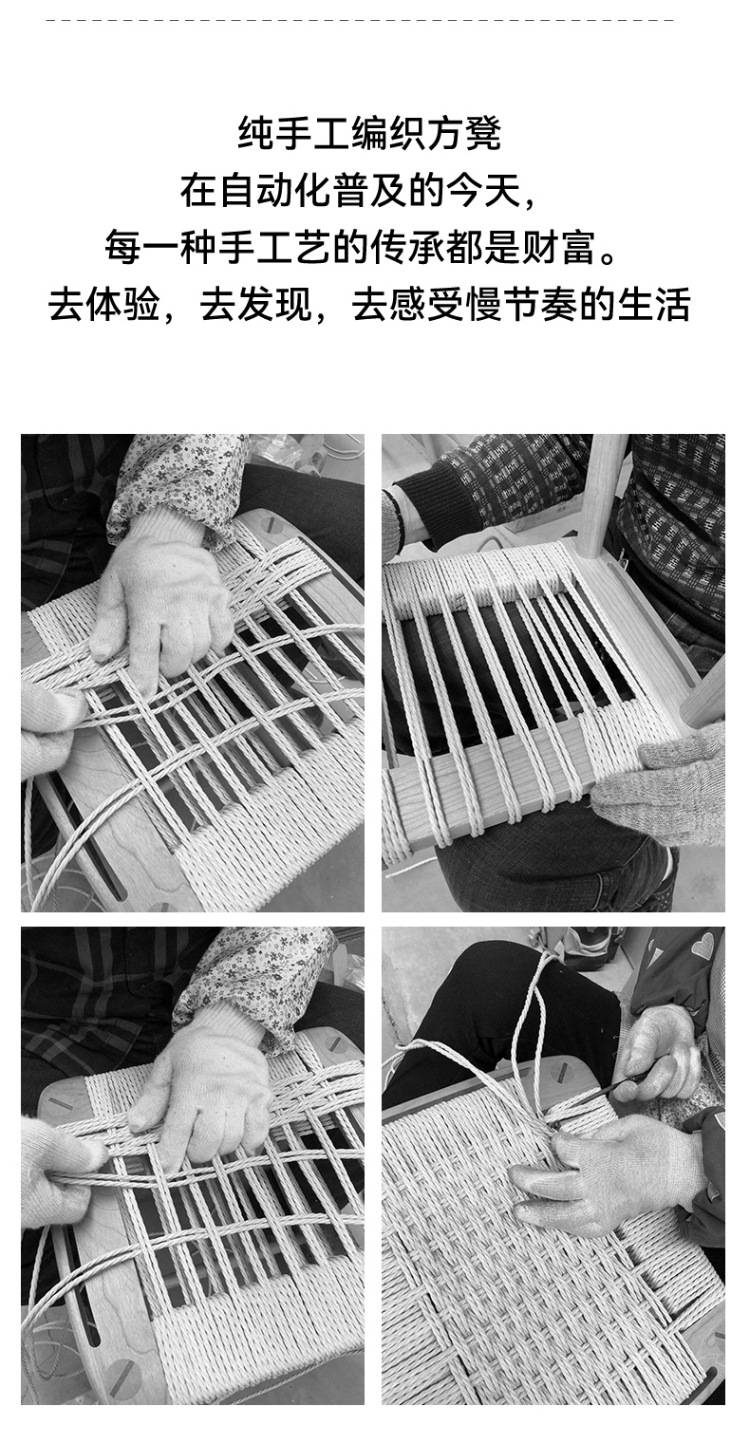 纯手工编织方凳
在自动化普及的今天，
每一种手工艺的传承都是财富。
去体验，去发现，去感受慢节奏的生活