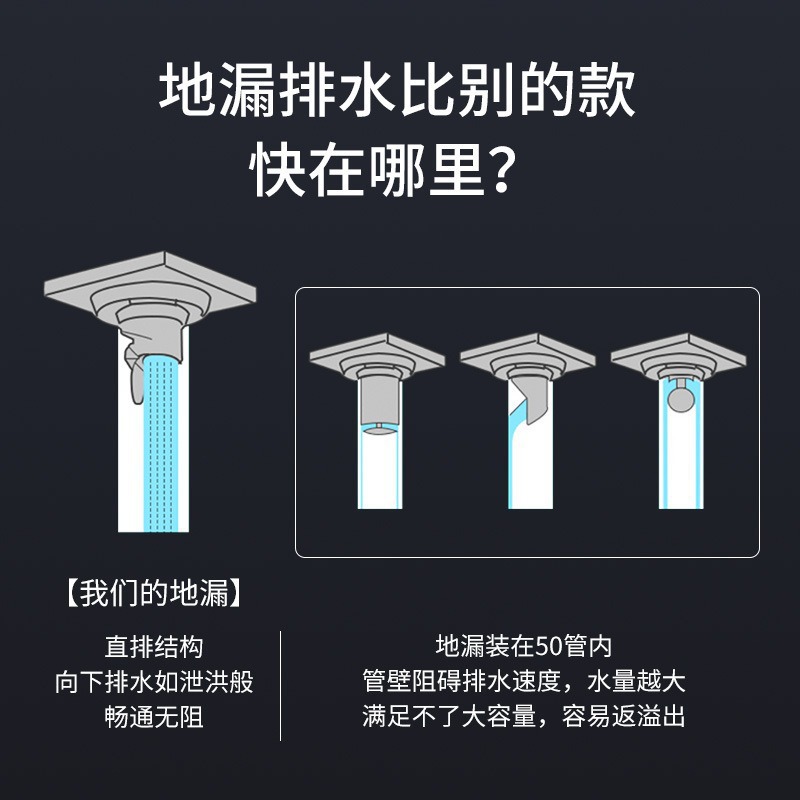 地漏排水比别的款
快在哪里？

【我们的地漏】

直排结构
向下排水如泄洪般
畅通无阻

地漏装在50管内
管壁阻碍排水速度，水量越大
满足不了大容量，容易返溢出