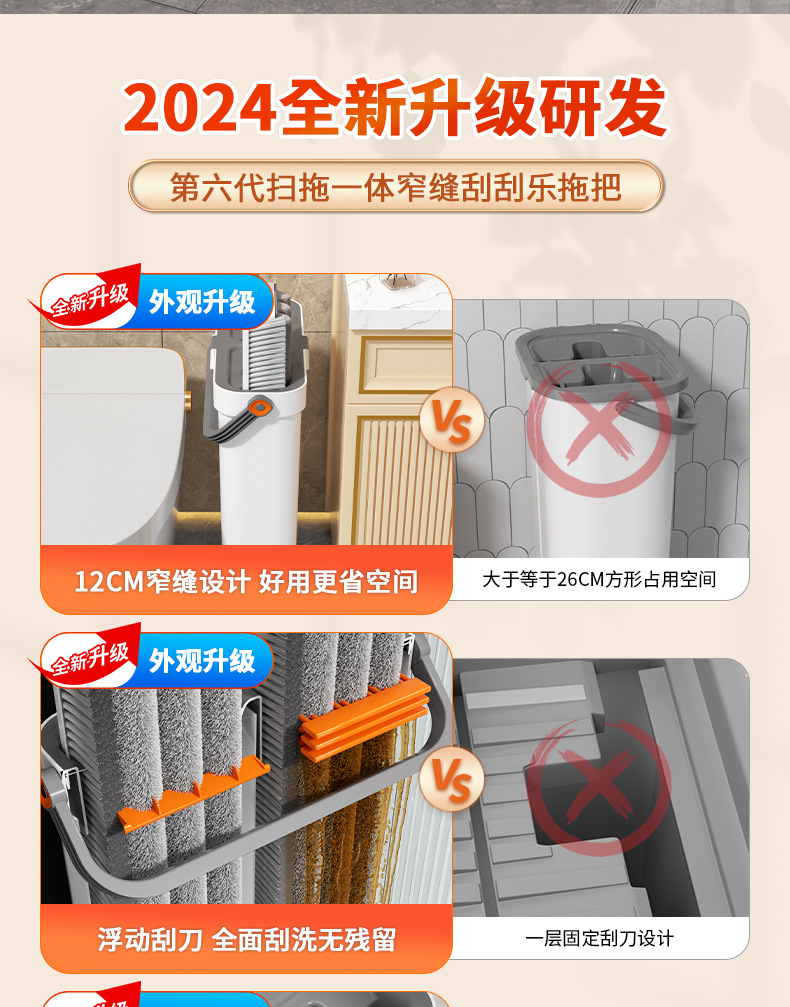 2024全新升级研发

第六代扫拖一体窄缝刮刮乐拖把

全新升级 外观升级

VS

12CM窄缝设计 好用更省空间

大于等于26CM方形占用空间

全新升级 外观升级

VS

浮动刮刀 全面刮洗无残留

一层固定刮刀设计