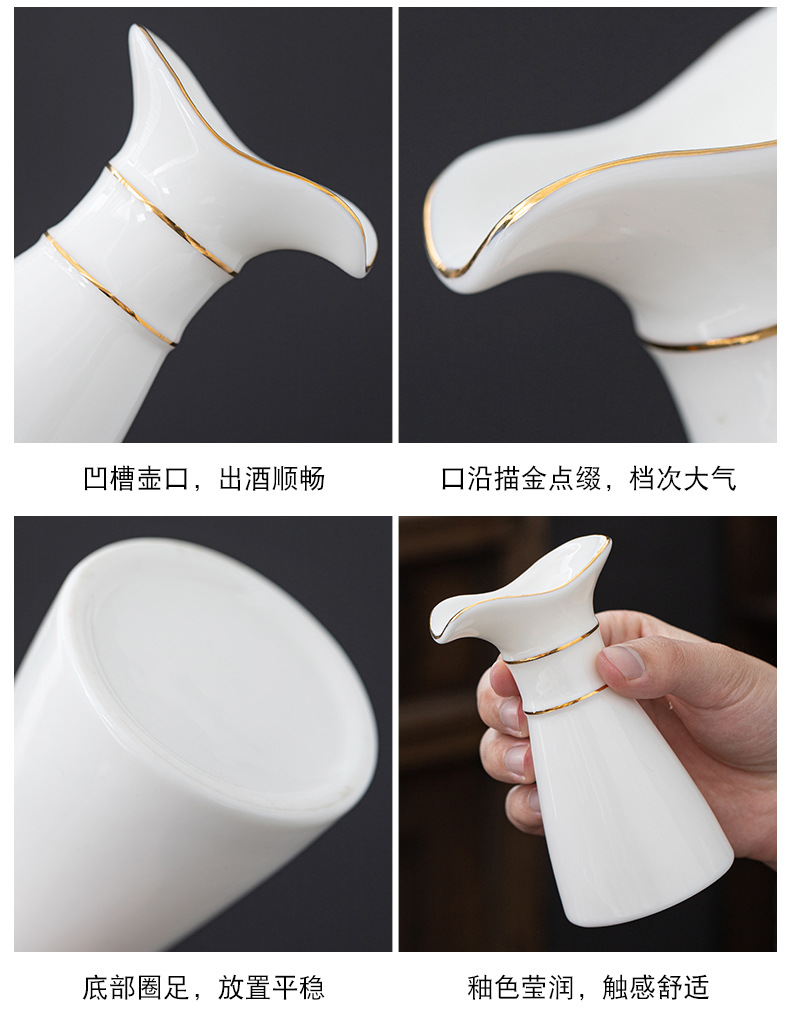 凹槽壶口，出酒顺畅

口沿描金点缀，档次大气

底部圈足，放置平稳

釉色莹润，触感舒适