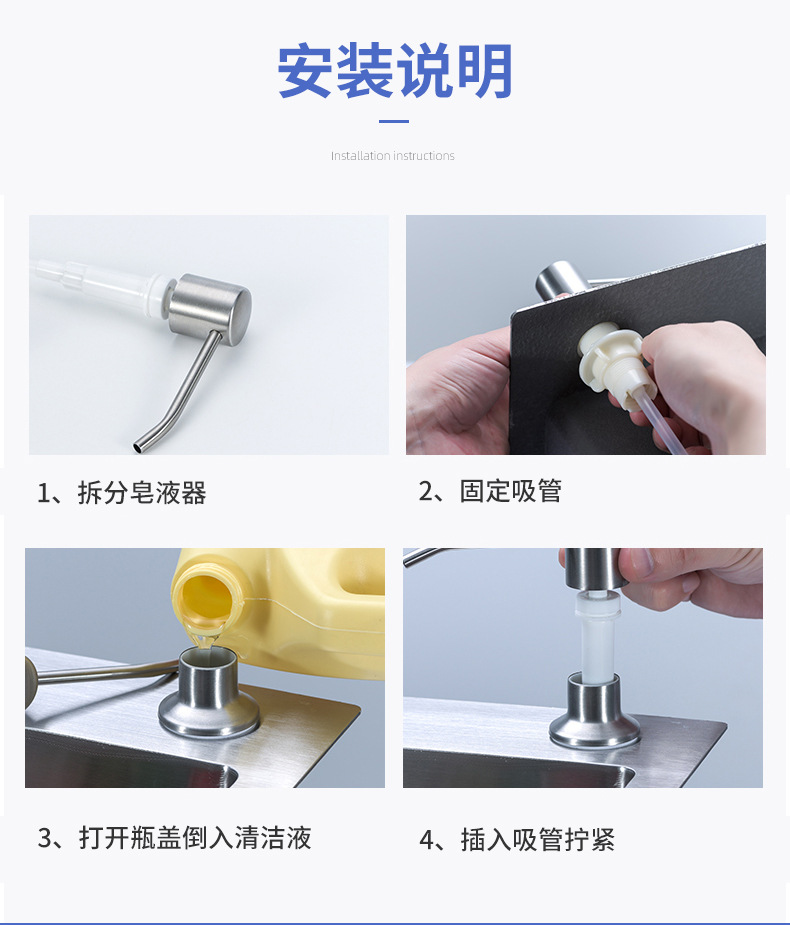 安装说明

Installation instructions

1、拆分皂液器

2、固定吸管

3、打开瓶盖倒入清洁液

4、插入吸管拧紧