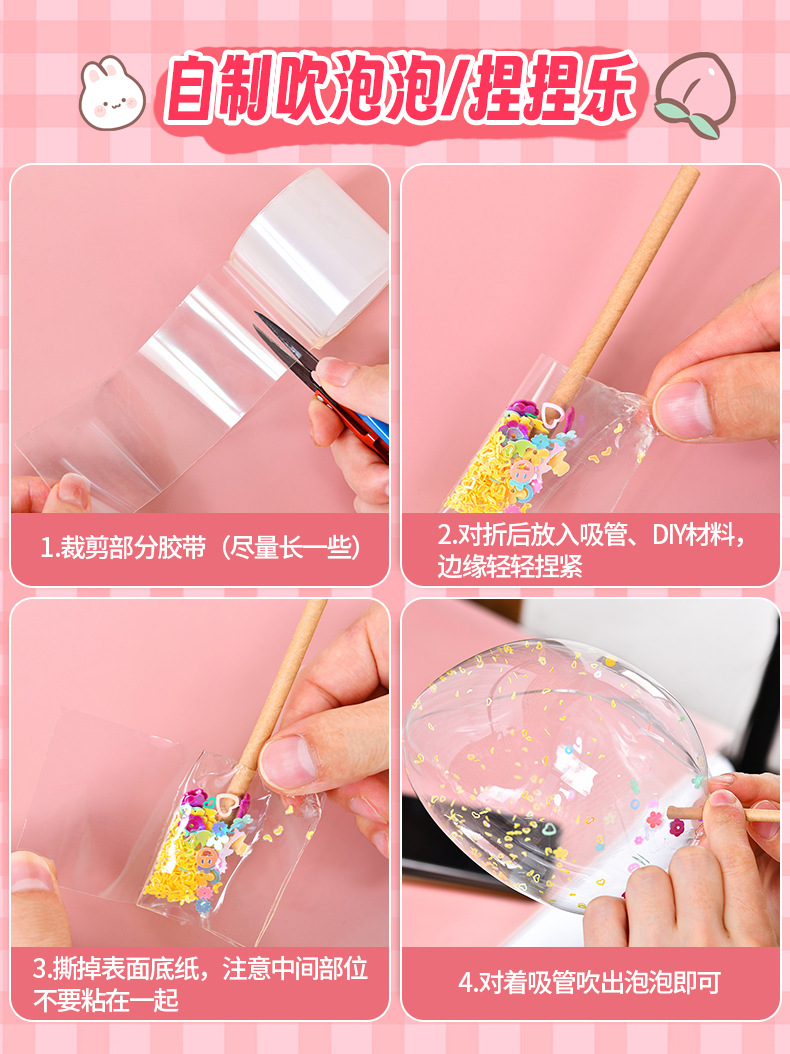 自制吹泡泡/捏捏乐

1.裁剪部分胶带（尽量长一些）

2.对折后放入吸管、DIY材料，边缘轻轻捏紧

3.撕掉表面底纸，注意中间部位不要粘在一起

4.对着吸管吹出泡泡即可