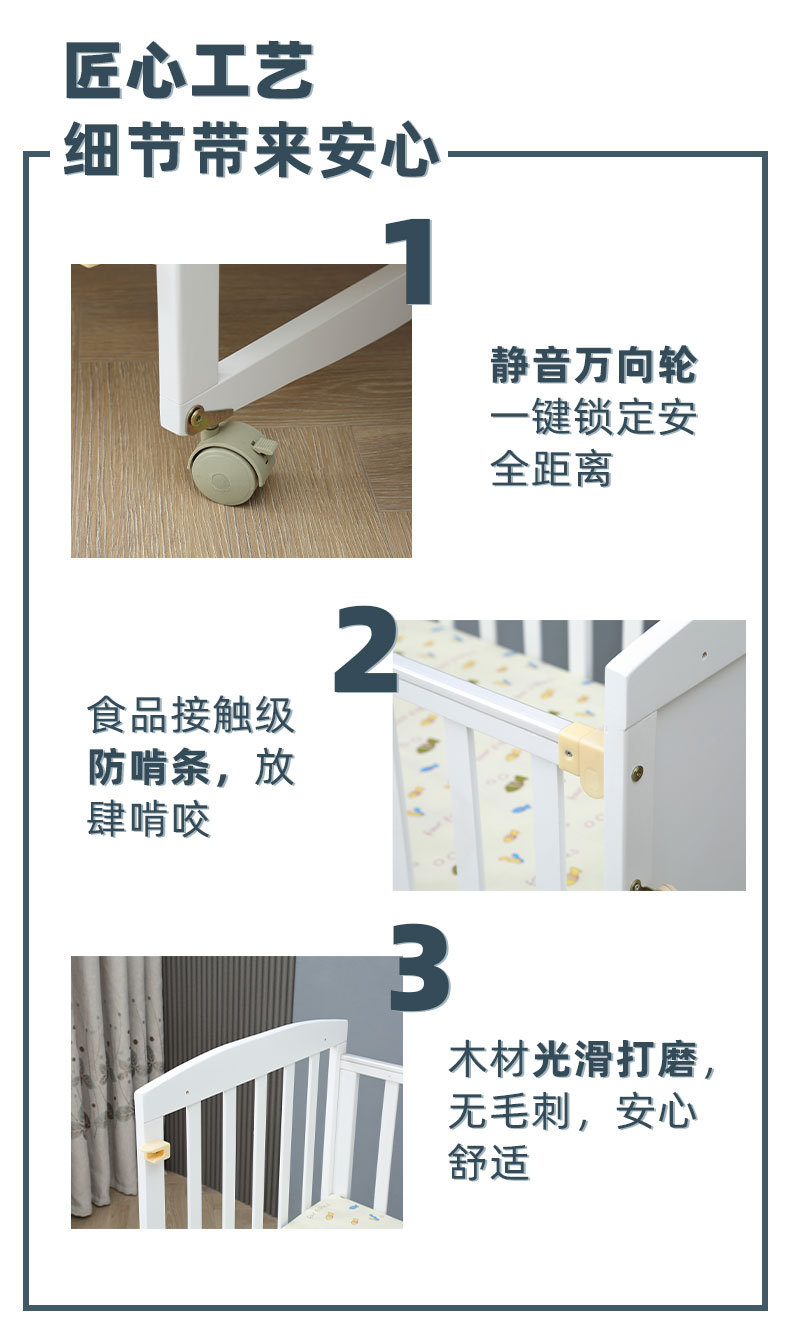 匠心工艺
细节带来安心

1

静音万向轮
一键锁定安全距离

2

食品接触级防啃条，放肆啃咬

3

木材光滑打磨，无毛刺，安心舒适