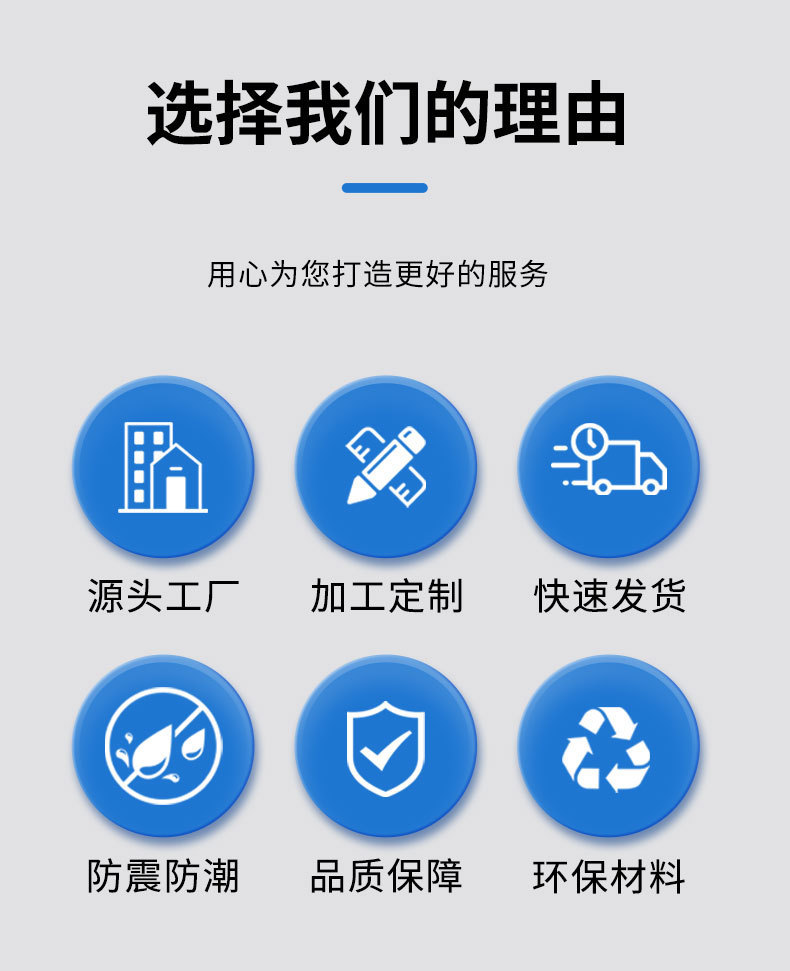 选择我们的理由

用心为您打造更好的服务

源头工厂 加工定制 快速发货

防震防潮 品质保障 环保材料