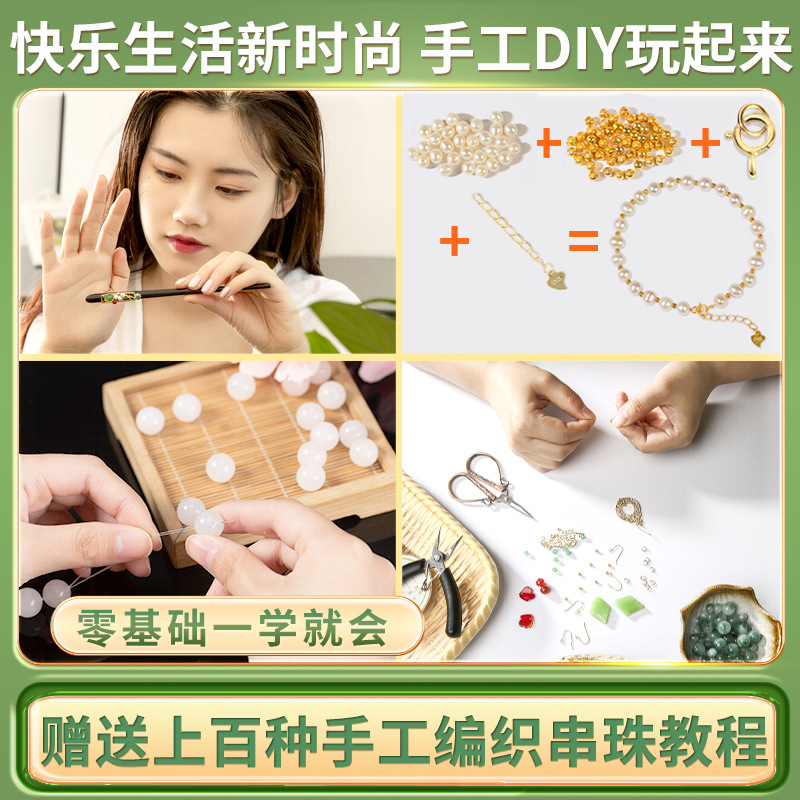 快乐生活新时尚 手工DIY玩起来

+ + + =

零基础一学就会

赠送上百种手工编织串珠教程