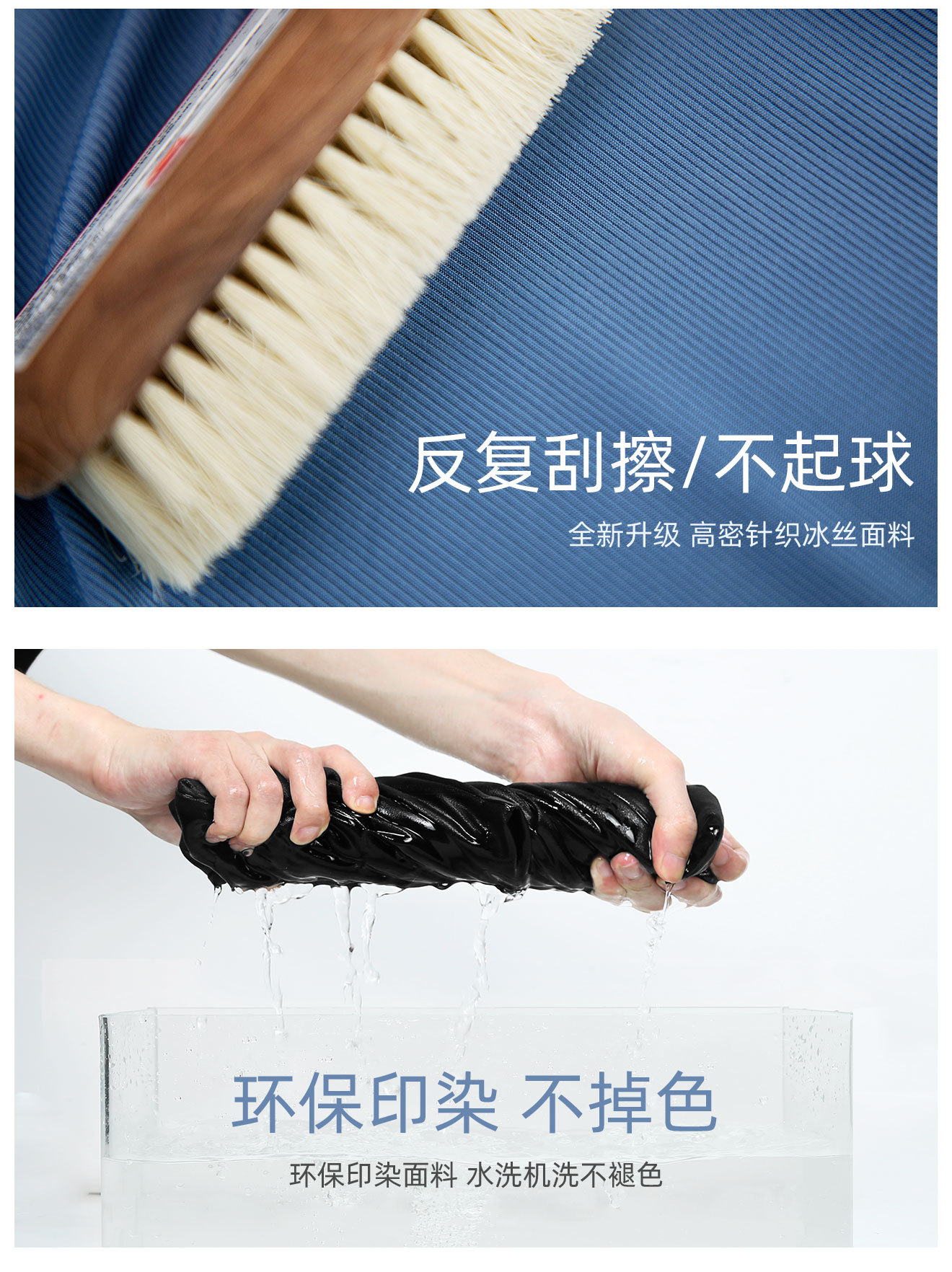 反复刮擦/不起球

全新升级 高密针织冰丝面料

环保印染 不掉色

环保印染面料 水洗机洗不褪色