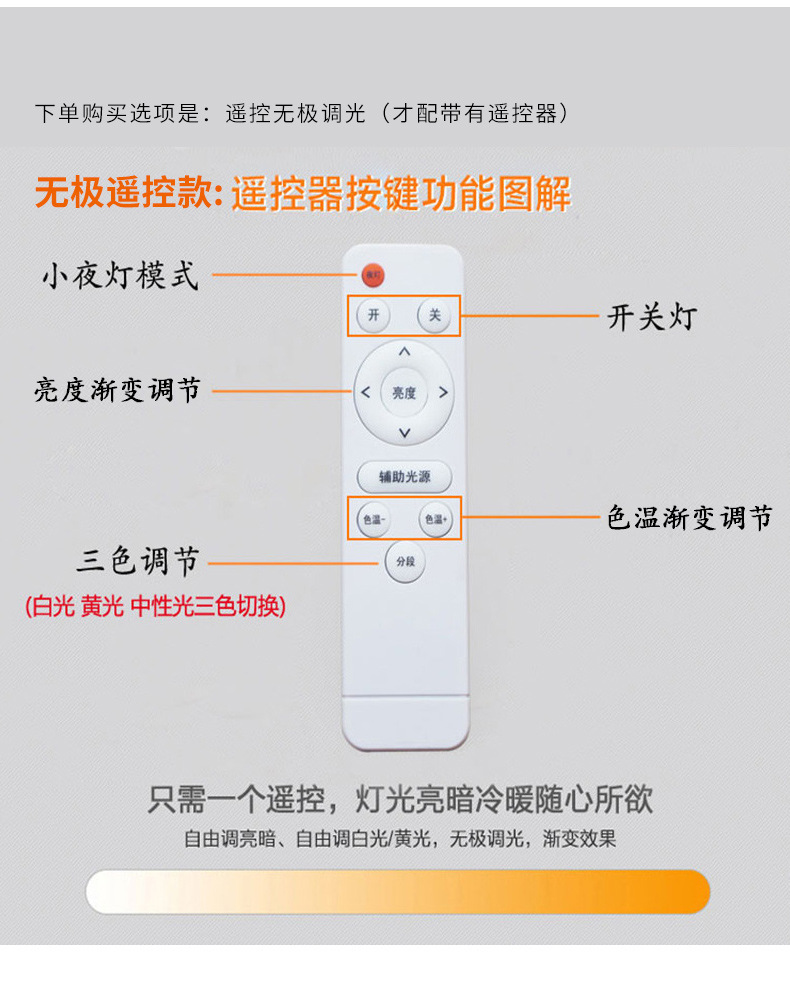 下单购买选项是：遥控无极调光（才配带有遥控器）

无极遥控款:遥控器按键功能图解

小夜灯模式

夜灯

开

关

开关灯

亮度渐变调节

亮度

辅助光源

色温-

色温+

色温渐变调节

三色调节

(白光 黄光 中性光三色切换)

分段

只需一个遥控，灯光亮暗冷暖随心所欲

自由调亮暗、自由调白光/黄光，无极调光，渐变效果