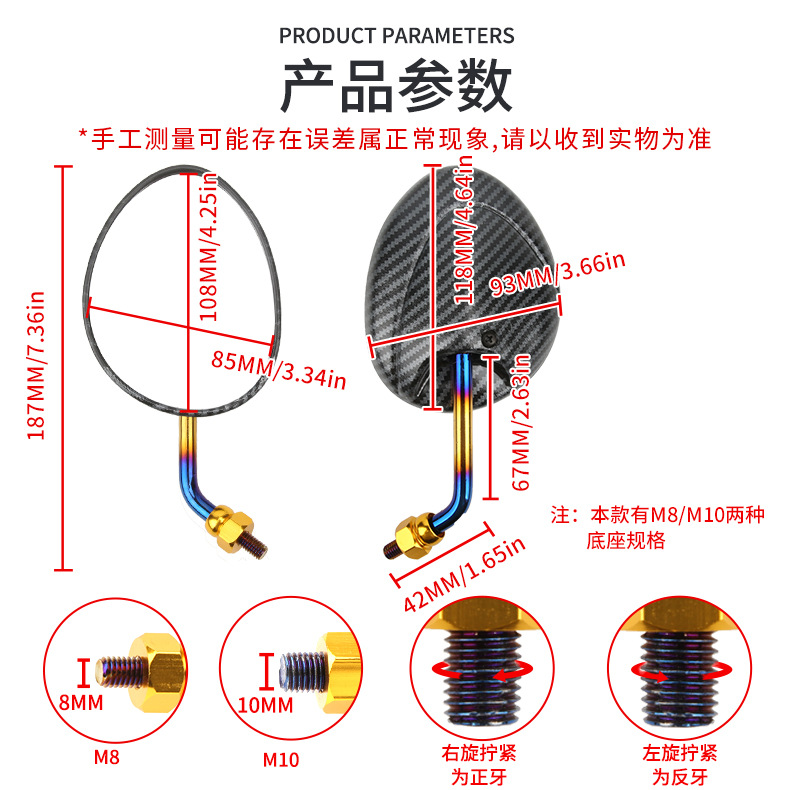 PRODUCT PARAMETERS

产品参数

*手工测量可能存在误差属正常现象,请以收到实物为准

187MM/7.36in

108MM/4.25in

85MM/3.34in

118MM/4.64in

93MM/3.66in

67MM/2.63in

42MM/1.65in

注：本款有M8/M10两种底座规格

8MM

M8

10MM

M10

右旋拧紧为正牙

左旋拧紧为反牙