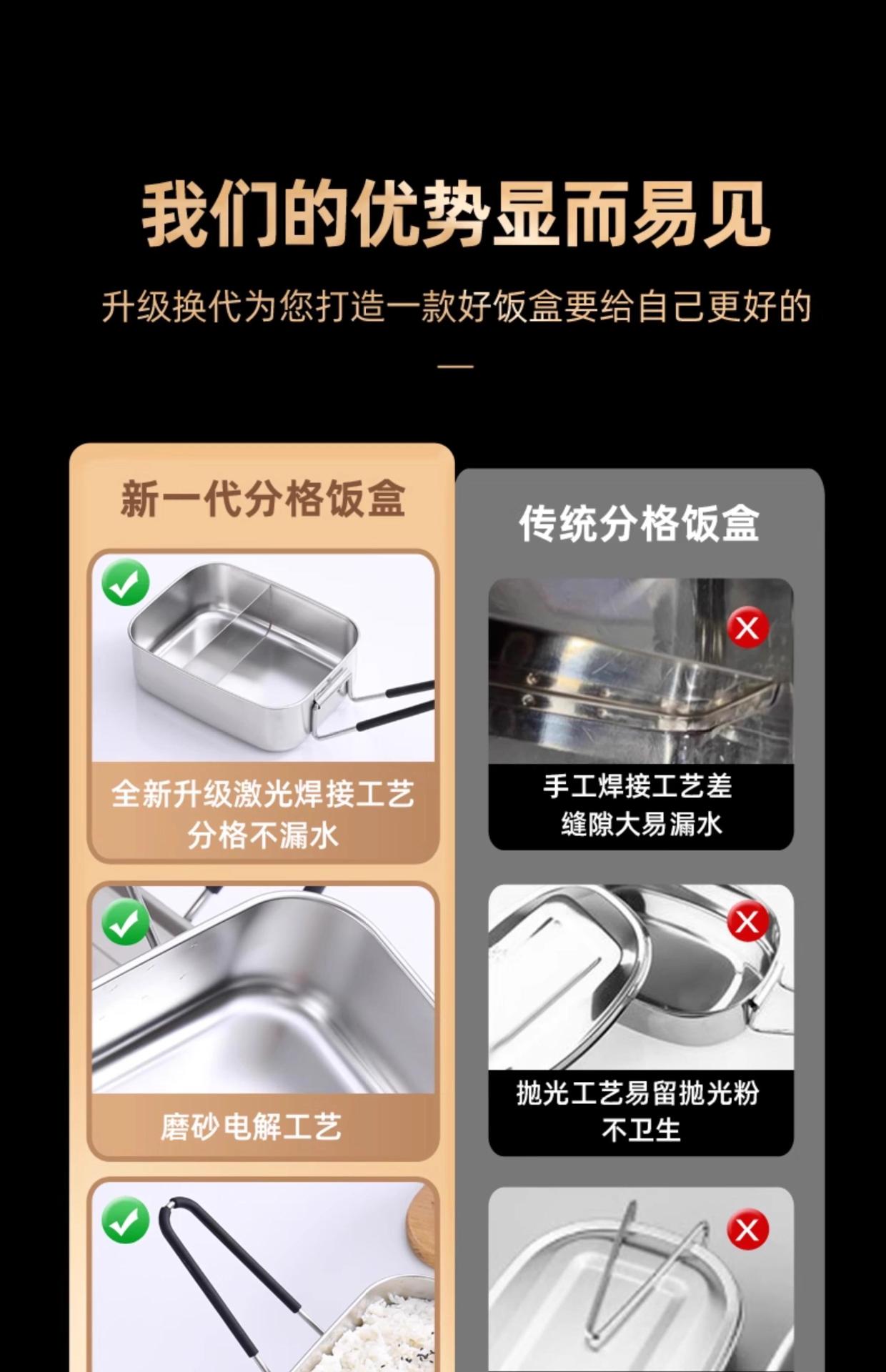 我们的优势显而易见

升级换代为您打造一款好饭盒要给自己更好的

—

新一代分格饭盒

全新升级激光焊接工艺
分格不漏水

磨砂电解工艺

传统分格饭盒

手工焊接工艺差
缝隙大易漏水

抛光工艺易留抛光粉
不卫生