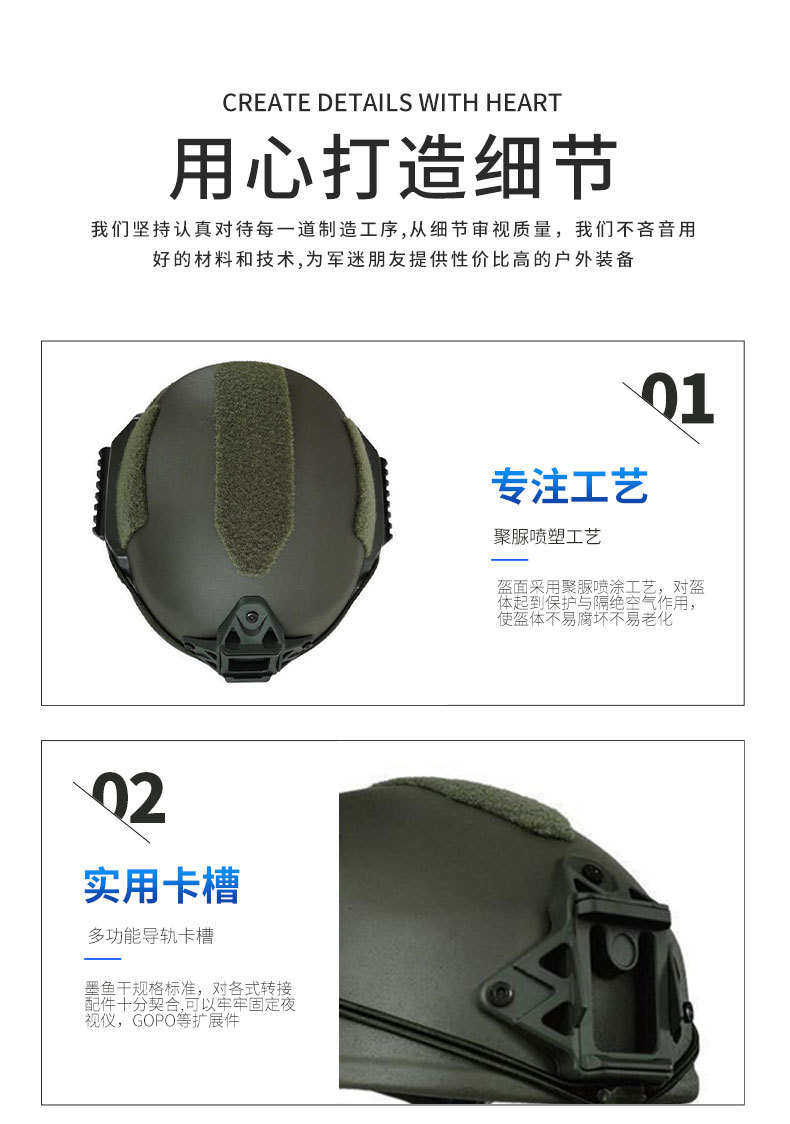 CREATE DETAILS WITH HEART

用心打造细节

我们坚持认真对待每一道制造工序,从细节审视质量，我们不吝音用好的材料和技术,为军迷朋友提供性价比高的户外装备

01

专注工艺

聚脲喷塑工艺

盔面采用聚脲喷涂工艺，对盔体起到保护与隔绝空气作用，使盔体不易腐坏不易老化

02

实用卡槽

多功能导轨卡槽

墨鱼干规格标准，对各式转接配件十分契合,可以牢牢固定夜视仪，GOPO等扩展件