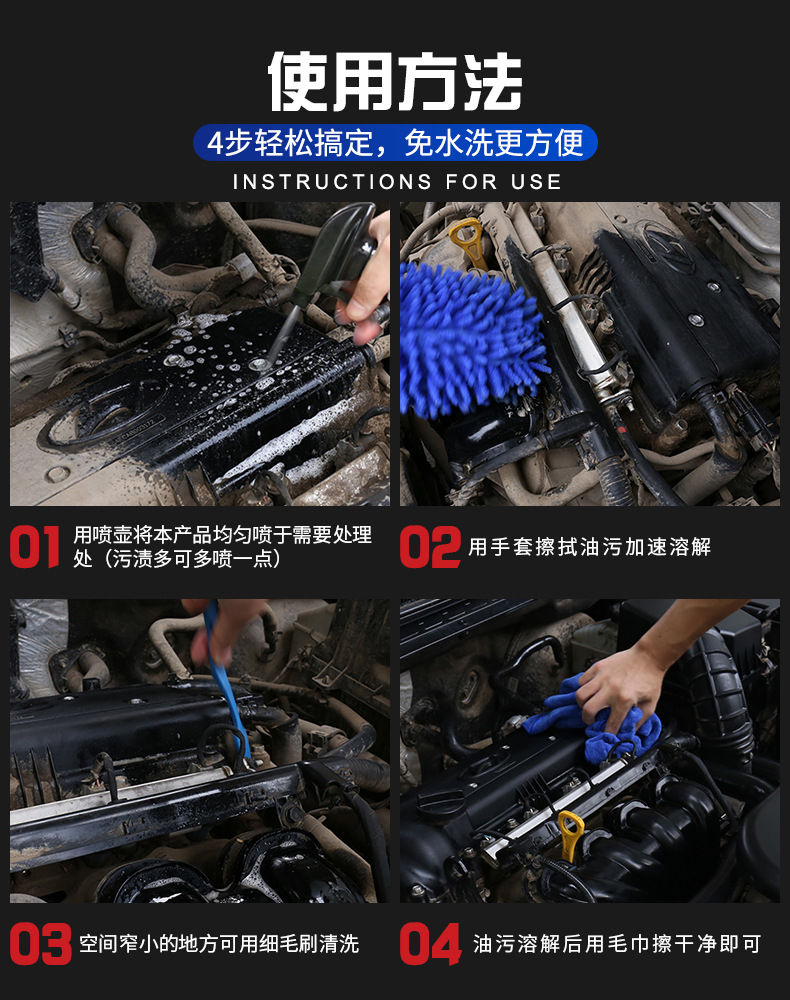 使用方法

4步轻松搞定，免水洗更方便

INSTRUCTIONS FOR USE

01 用喷壶将本产品均匀喷于需要处理处（污渍多可多喷一点）

02 用手套擦拭油污加速溶解

03 空间窄小的地方可用细毛刷清洗

04 油污溶解后用毛巾擦干净即可