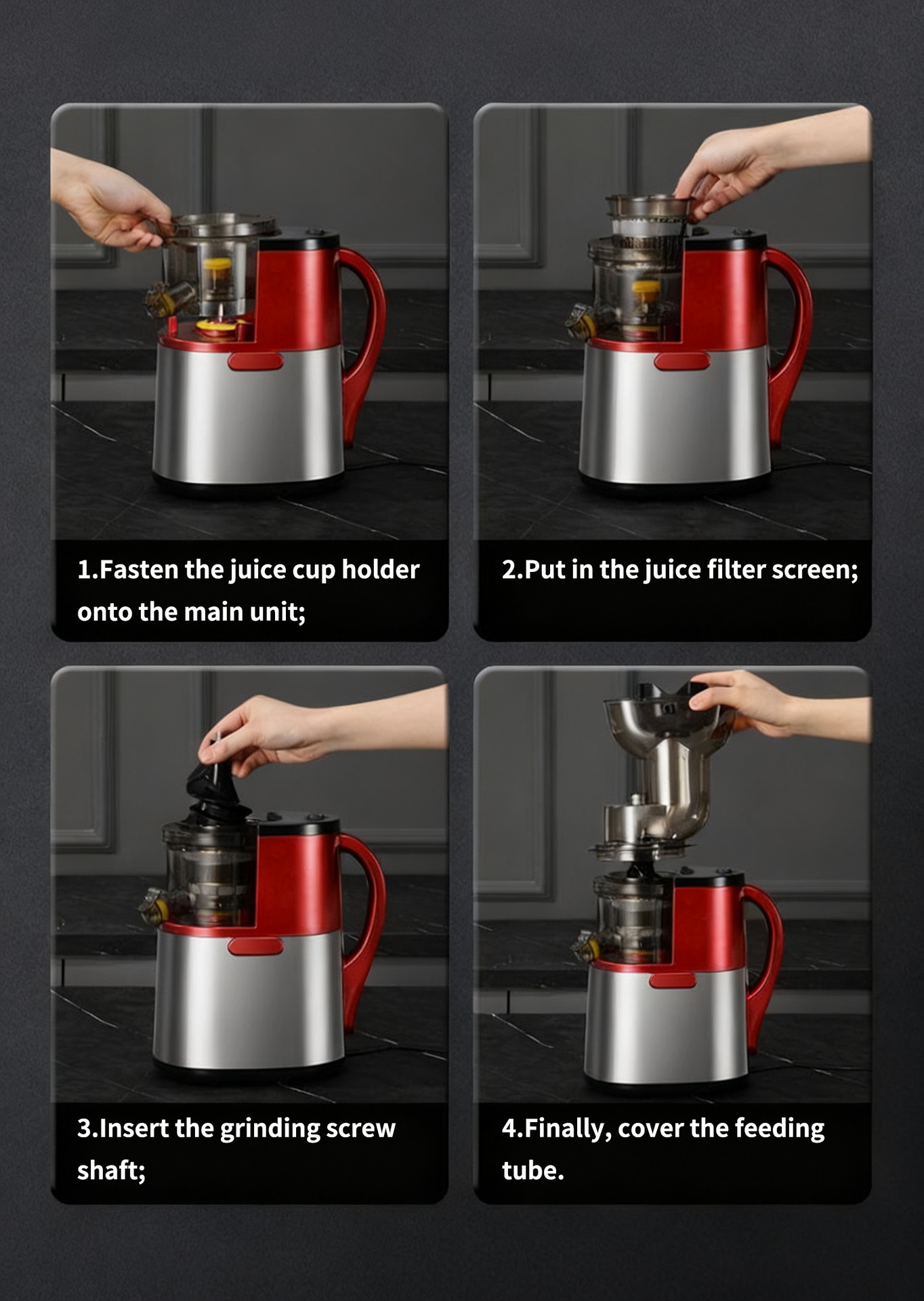 1.Fasten the juice cup holder onto the main unit;

2.Put in the juice filter screen;

3.Insert the grinding screw shaft;

4.Finally, cover the feeding tube.