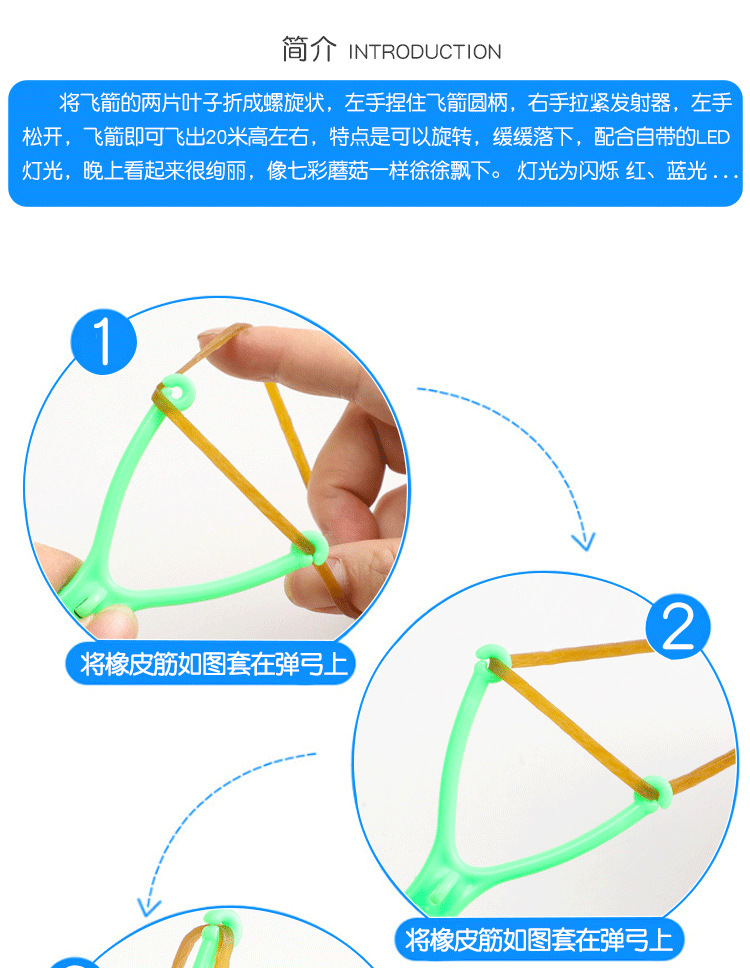 简介 INTRODUCTION

将飞箭的两片叶子折成螺旋状，左手捏住飞箭圆柄，右手拉紧发射器，左手松开，飞箭即可飞出20米高左右，特点是可以旋转，缓缓落下，配合自带的LED灯光，晚上看起来很绚丽，像七彩蘑菇一样徐徐飘下。灯光为闪烁 红、蓝光...

1

将橡皮筋如图套在弹弓上

2

将橡皮筋如图套在弹弓上