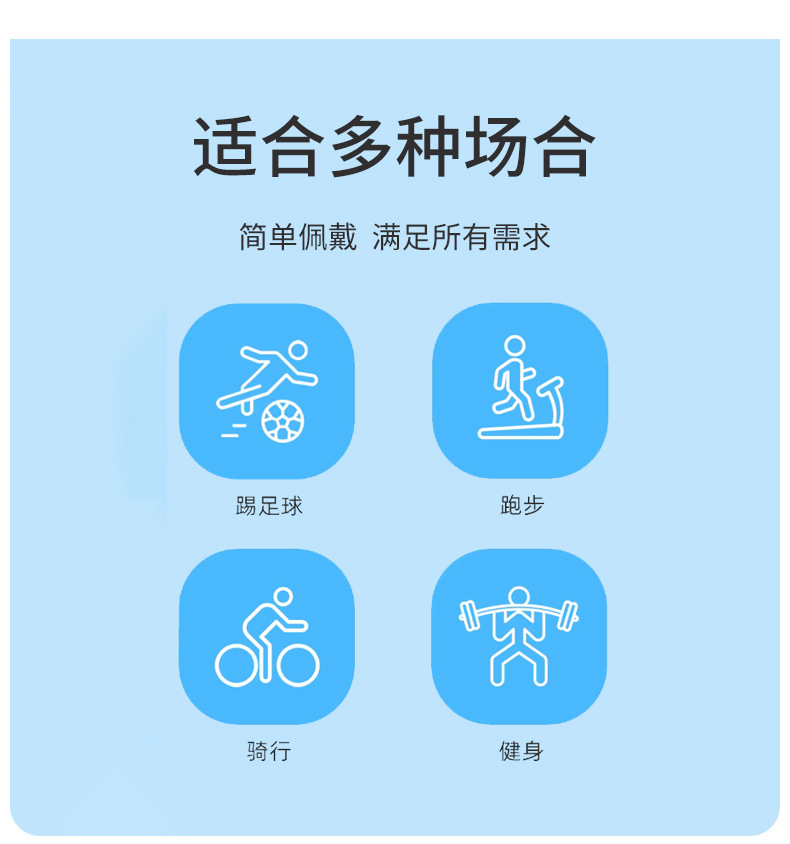 适合多种场合

简单佩戴 满足所有需求

踢足球

跑步

骑行

健身