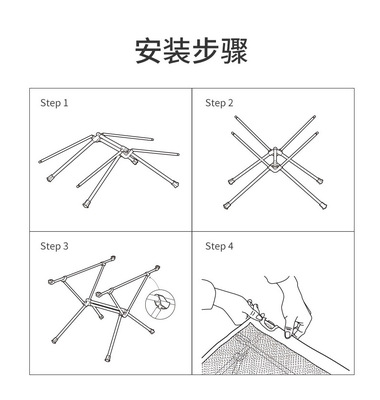 安装步骤

Step 1

Step 2

Step 3

Step 4