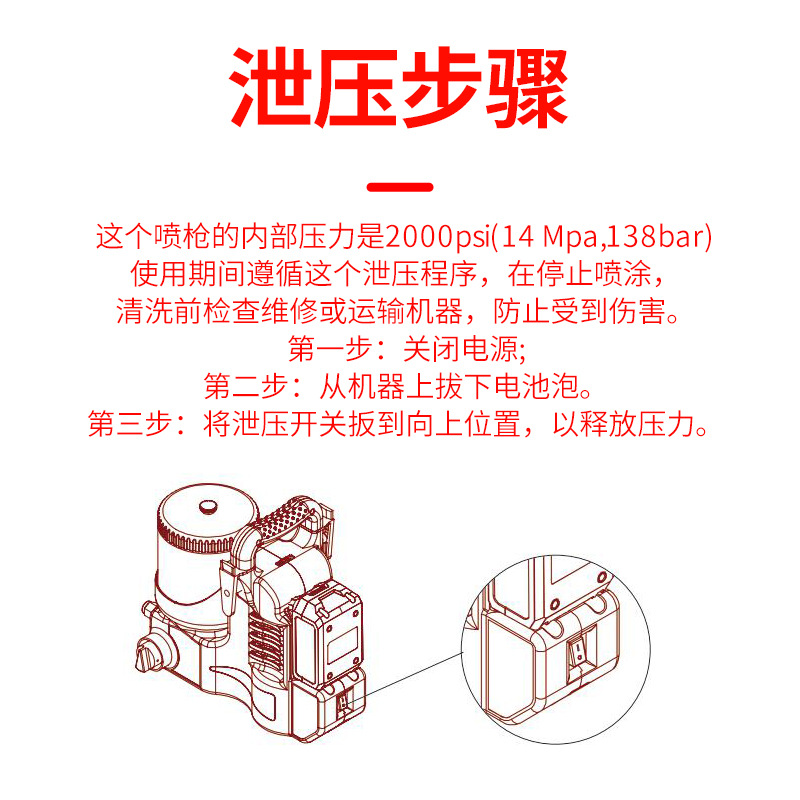 泄压步骤

这个喷枪的内部压力是2000psi(14 Mpa,138bar)
使用期间遵循这个泄压程序，在停止喷涂，
清洗前检查维修或运输机器，防止受到伤害。
第一步：关闭电源;
第二步：从机器上拔下电池泡。
第三步：将泄压开关扳到向上位置，以释放压力。