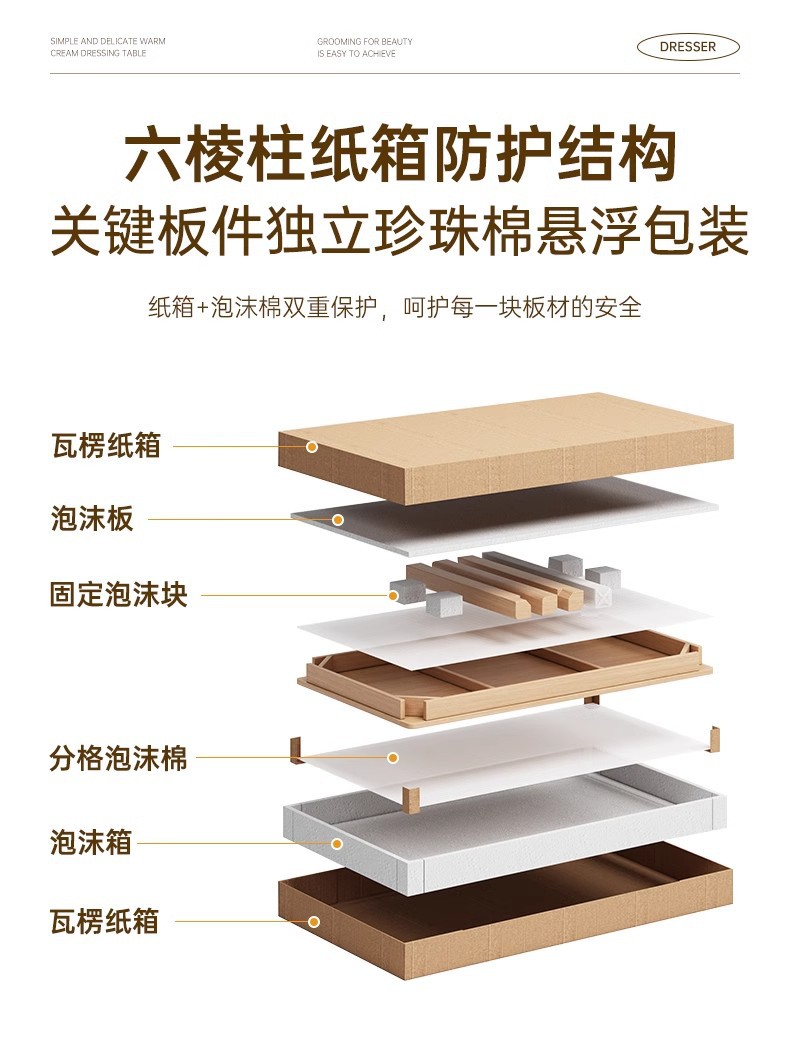 SIMPLE AND DELICATE WARM CREAM DRESSING TABLE

GROOMING FOR BEAUTY IS EASY TO ACHIEVE

DRESSER

六棱柱纸箱防护结构
关键板件独立珍珠棉悬浮包装

纸箱+泡沫棉双重保护，呵护每一块板材的安全

瓦楞纸箱

泡沫板

固定泡沫块

分格泡沫棉

泡沫箱

瓦楞纸箱