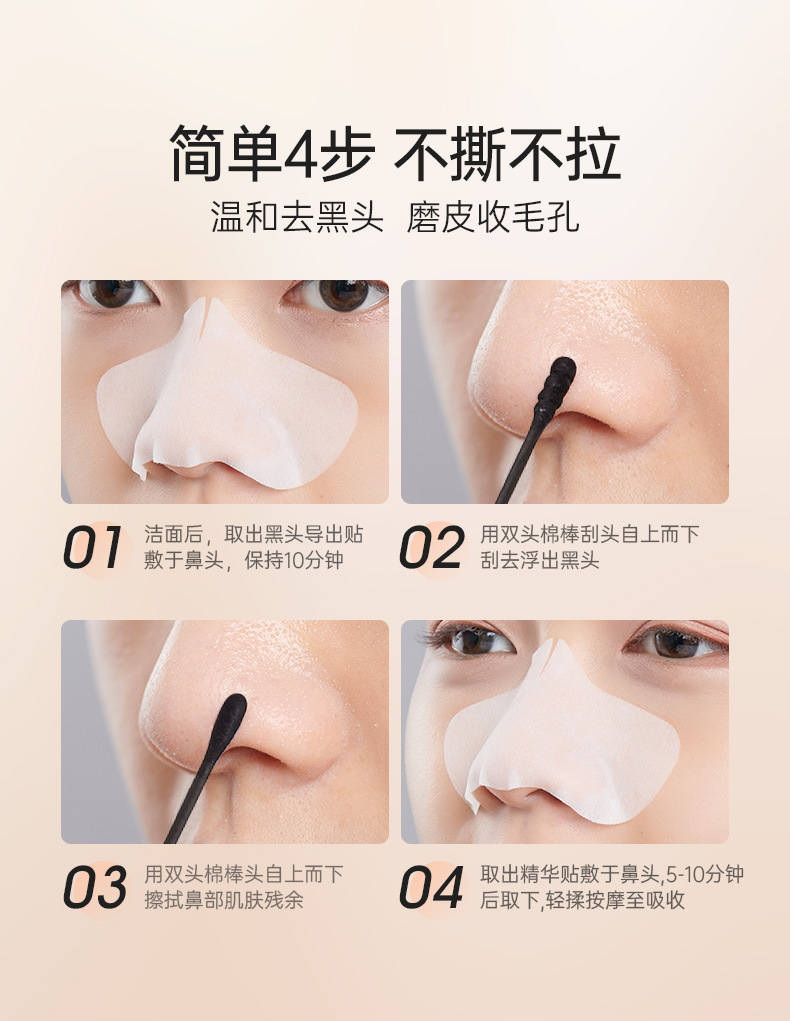 简单4步 不撕不拉
温和去黑头 磨皮收毛孔

01 洁面后，取出黑头导出贴敷于鼻头，保持10分钟

02 用双头棉棒刮头自上而下刮去浮出黑头

03 用双头棉棒头自上而下擦拭鼻部肌肤残余

04 取出精华贴敷于鼻头,5-10分钟后取下,轻揉按摩至吸收