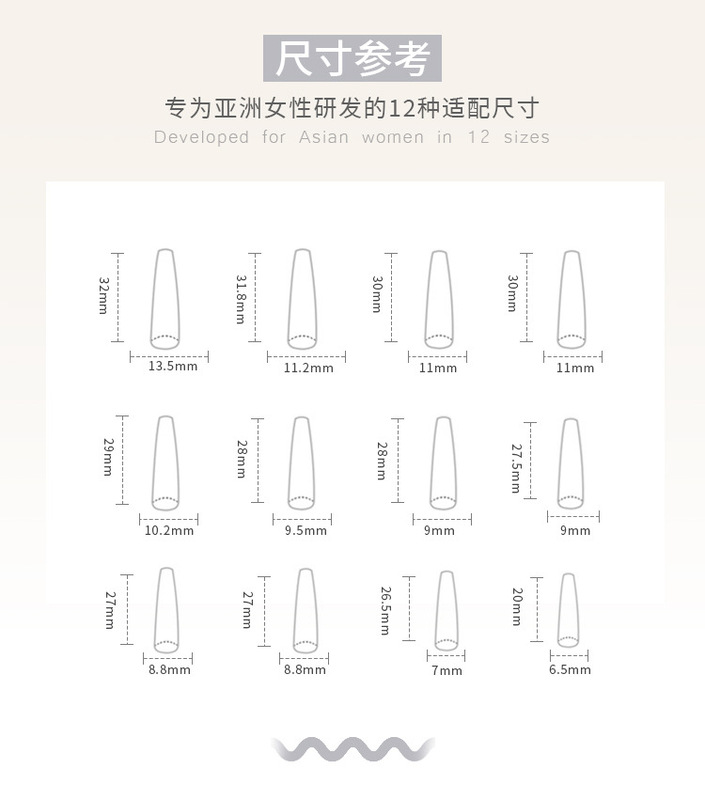 尺寸参考

专为亚洲女性研发的12种适配尺寸

Developed for Asian women in 12 sizes

32mm
13.5mm

31.8mm
11.2mm

30mm
11mm

30mm
11mm

29mm
10.2mm

28mm
9.5mm

28mm
9mm

27.5mm
9mm

27mm
8.8mm

27mm
8.8mm

26.5mm
7mm

20mm
6.5mm