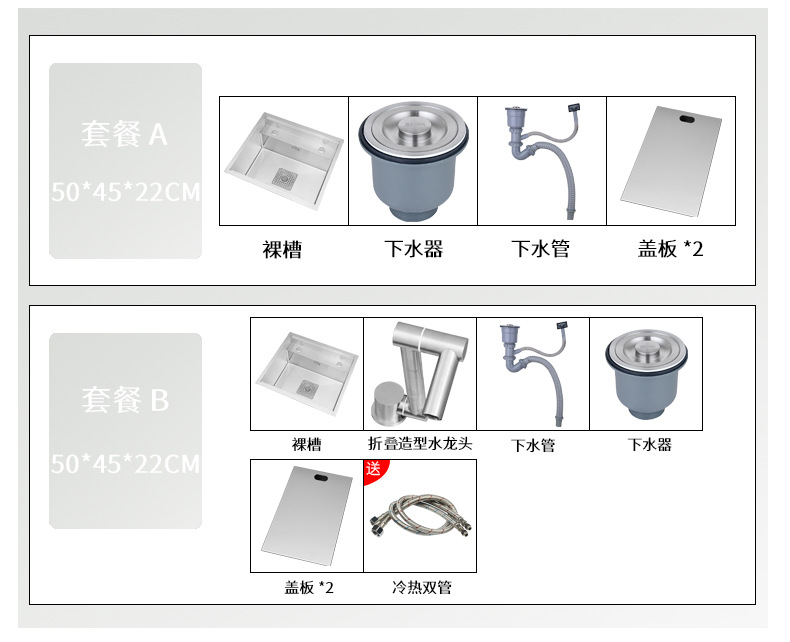 套餐 A
50*45*22CM

裸槽
下水器
下水管
盖板 *2

套餐 B
50*45*22CM

裸槽
折叠造型水龙头
下水管
下水器
盖板 *2
送
冷热双管