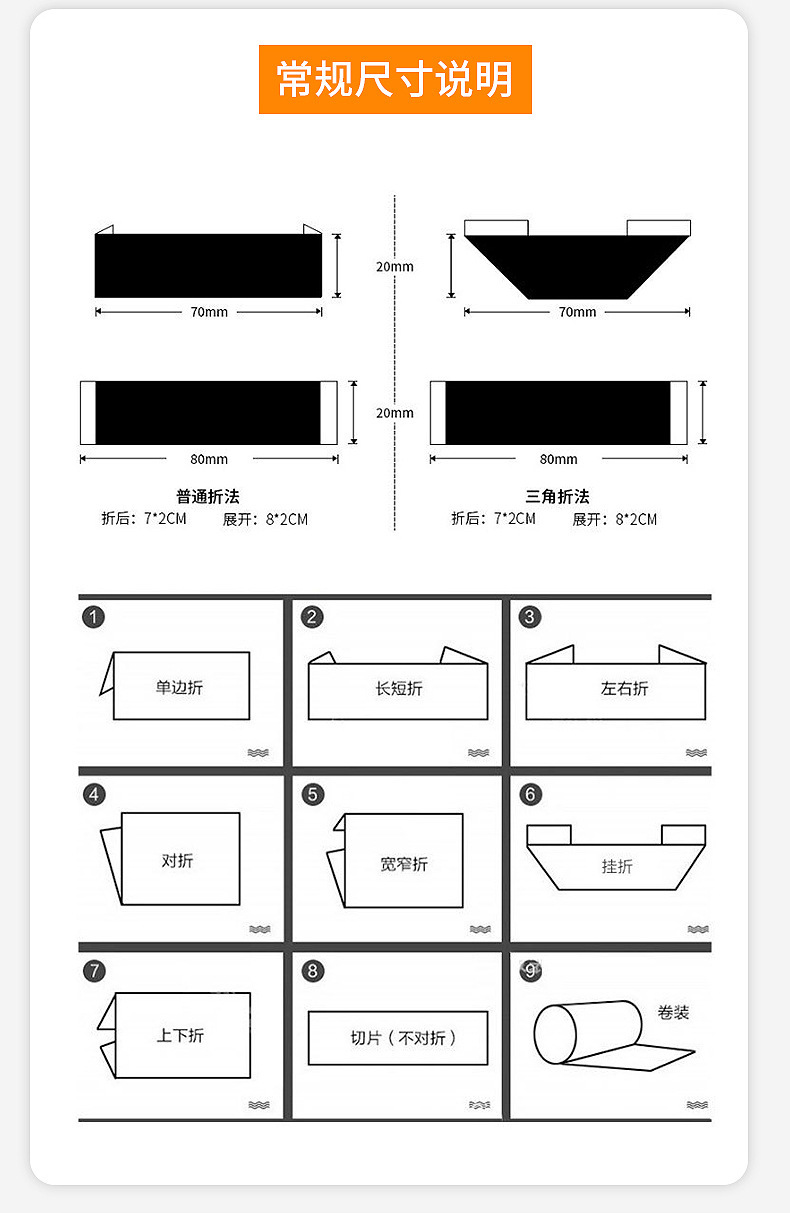 常规尺寸说明

70mm

20mm

70mm

80mm

20mm

80mm

普通折法
折后：7*2CM 展开：8*2CM

三角折法
折后：7*2CM 展开：8*2CM

1
单边折

2
长短折

3
左右折

4
对折

5
宽窄折

6
挂折

7
上下折

8
切片（不对折）

9
卷装