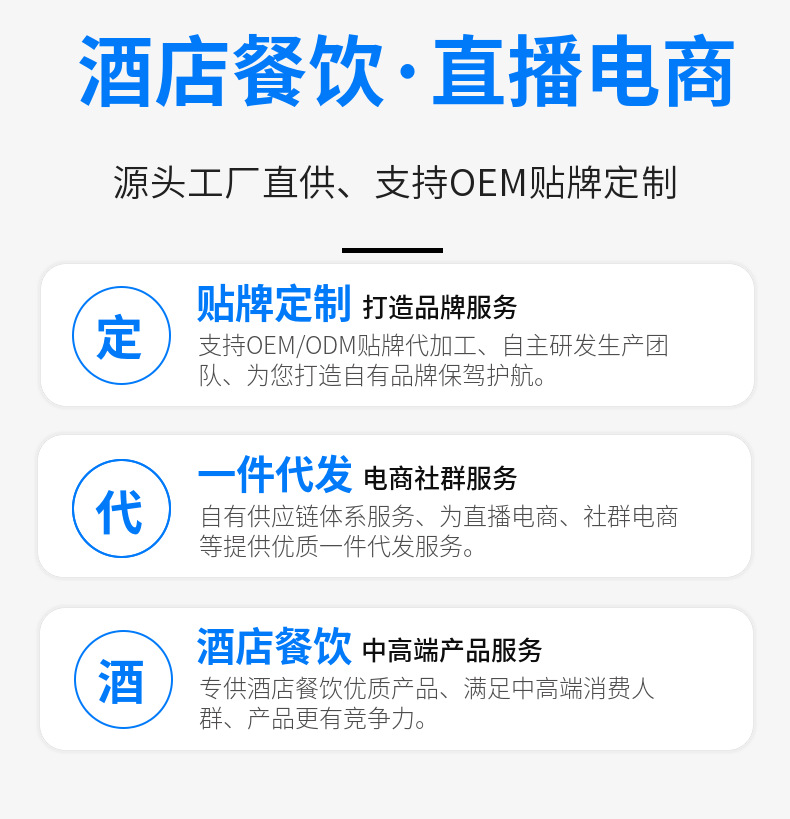 酒店餐饮·直播电商

源头工厂直供、支持OEM贴牌定制

定

贴牌定制 打造品牌服务

支持OEM/ODM贴牌代加工、自主研发生产团队、为您打造自有品牌保驾护航。

代

一件代发 电商社群服务

自有供应链体系服务、为直播电商、社群电商等提供优质一件代发服务。

酒

酒店餐饮 中高端产品服务

专供酒店餐饮优质产品、满足中高端消费人群、产品更有竞争力。