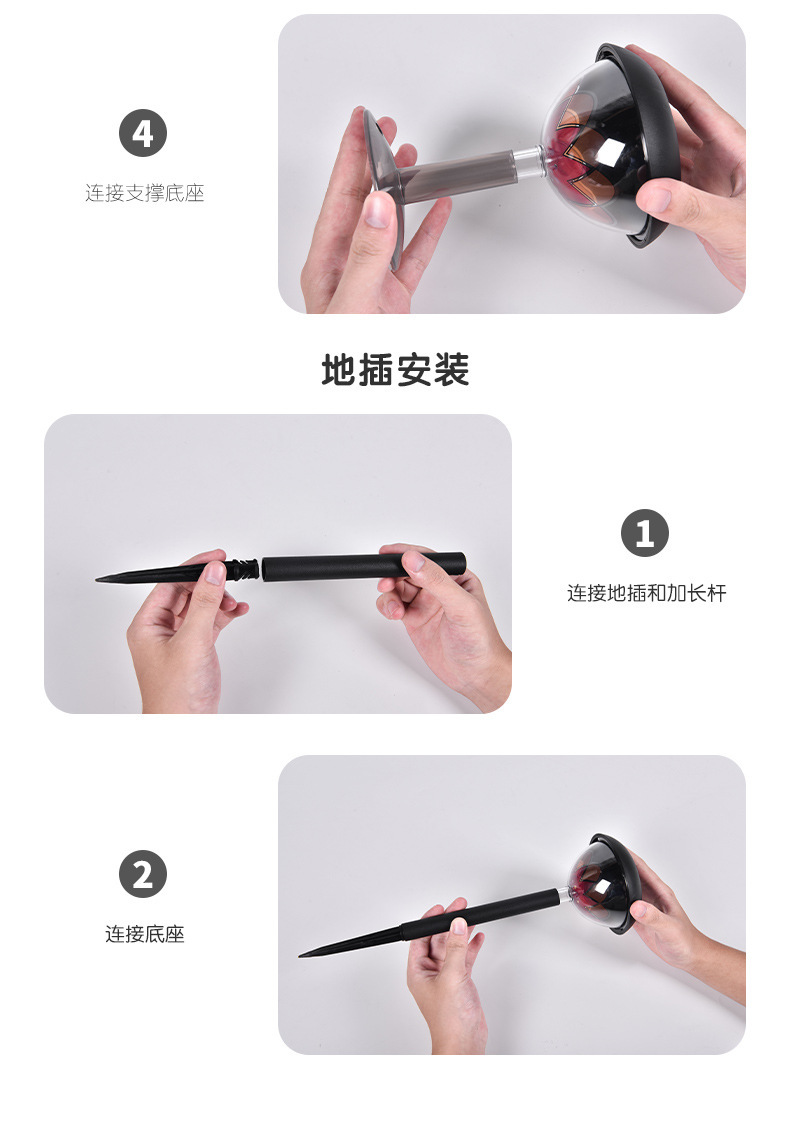 4

连接支撑底座

地插安装

1

连接地插和加长杆

2

连接底座