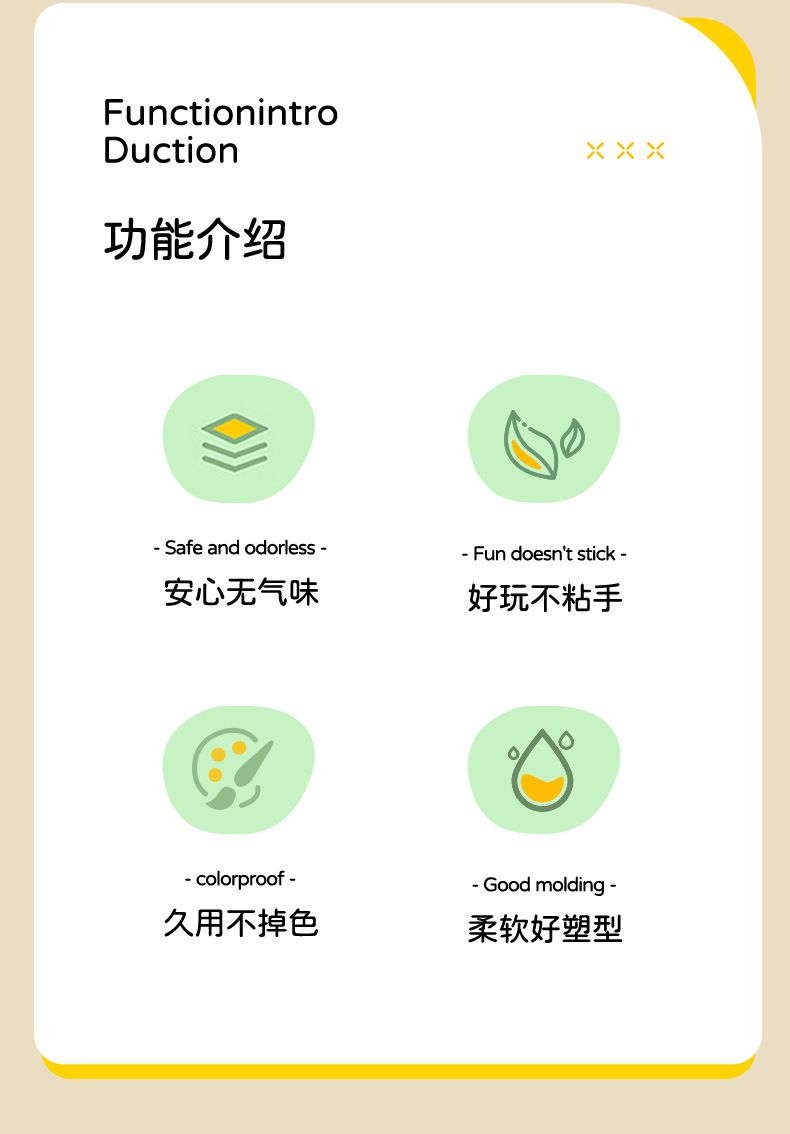 Functionintro
Duction

功能介绍

- Safe and odorless -
安心无气味

- Fun doesn't stick -
好玩不粘手

- colorproof -
久用不掉色

- Good molding -
柔软好塑型