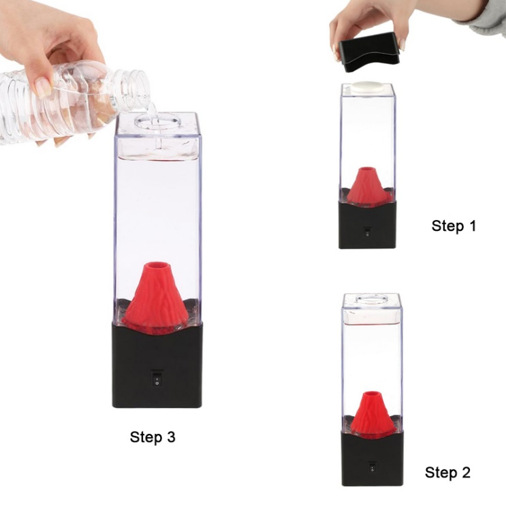 Step 1

Step 2

Step 3