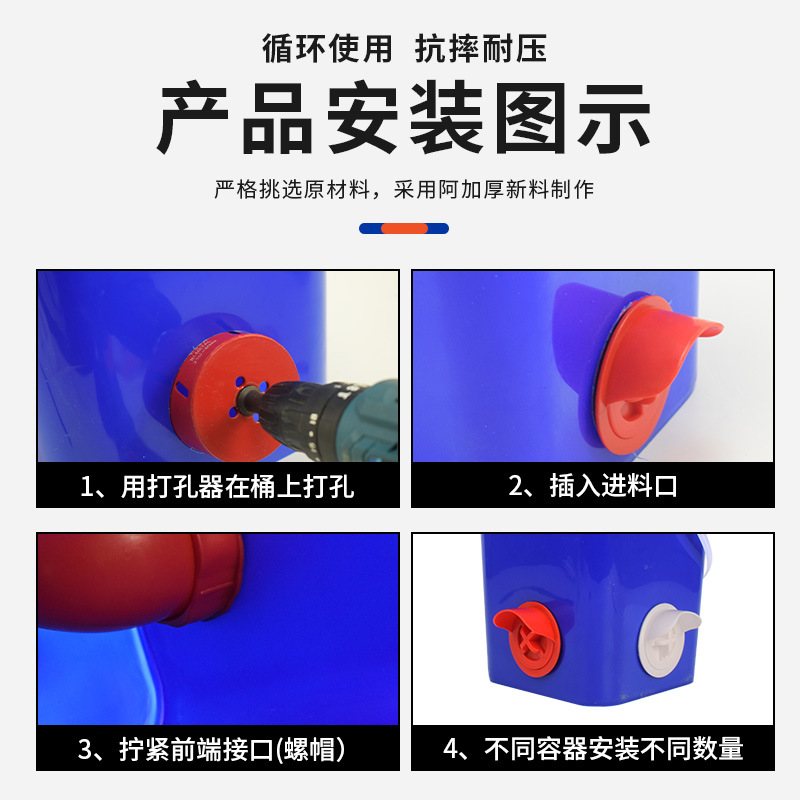 循环使用 抗摔耐压

产品安装图示

严格挑选原材料，采用阿加厚新料制作

1、用打孔器在桶上打孔

2、插入进料口

3、拧紧前端接口(螺帽)

4、不同容器安装不同数量