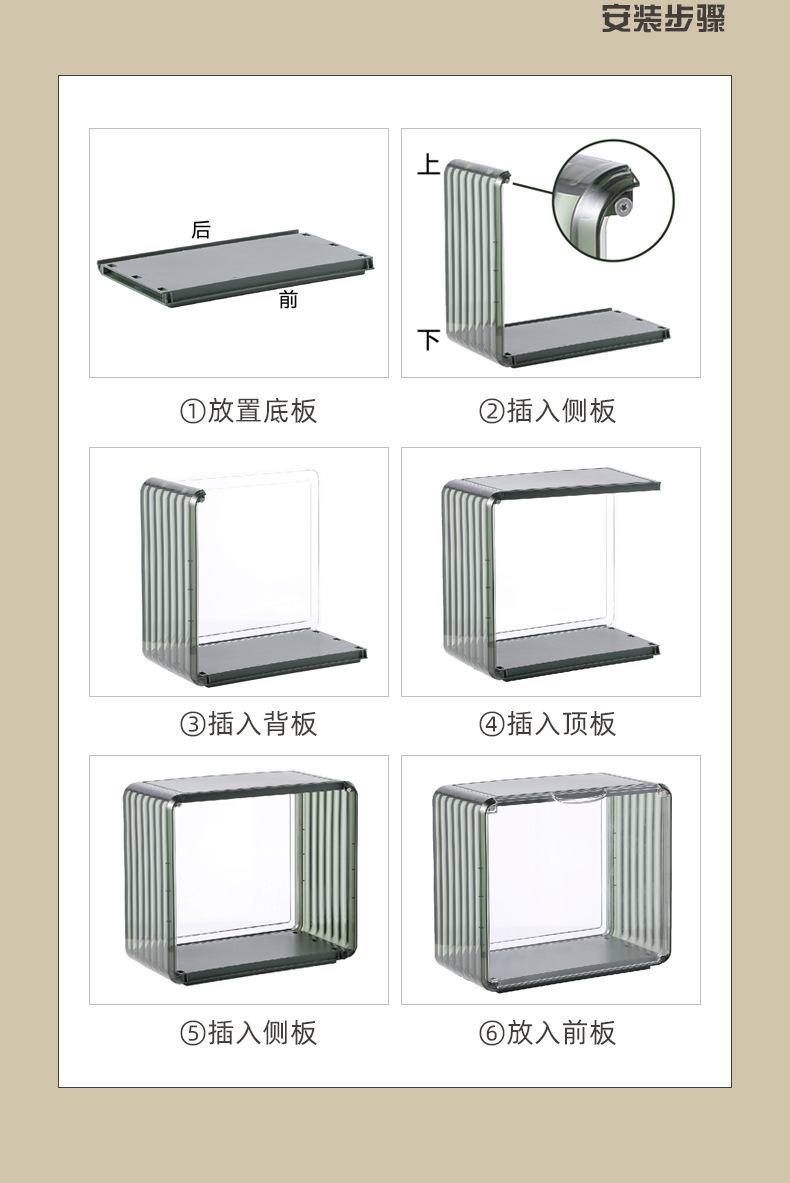 安装步骤

后

前

①放置底板

上

下

②插入侧板

③插入背板

④插入顶板

⑤插入侧板

⑥放入前板