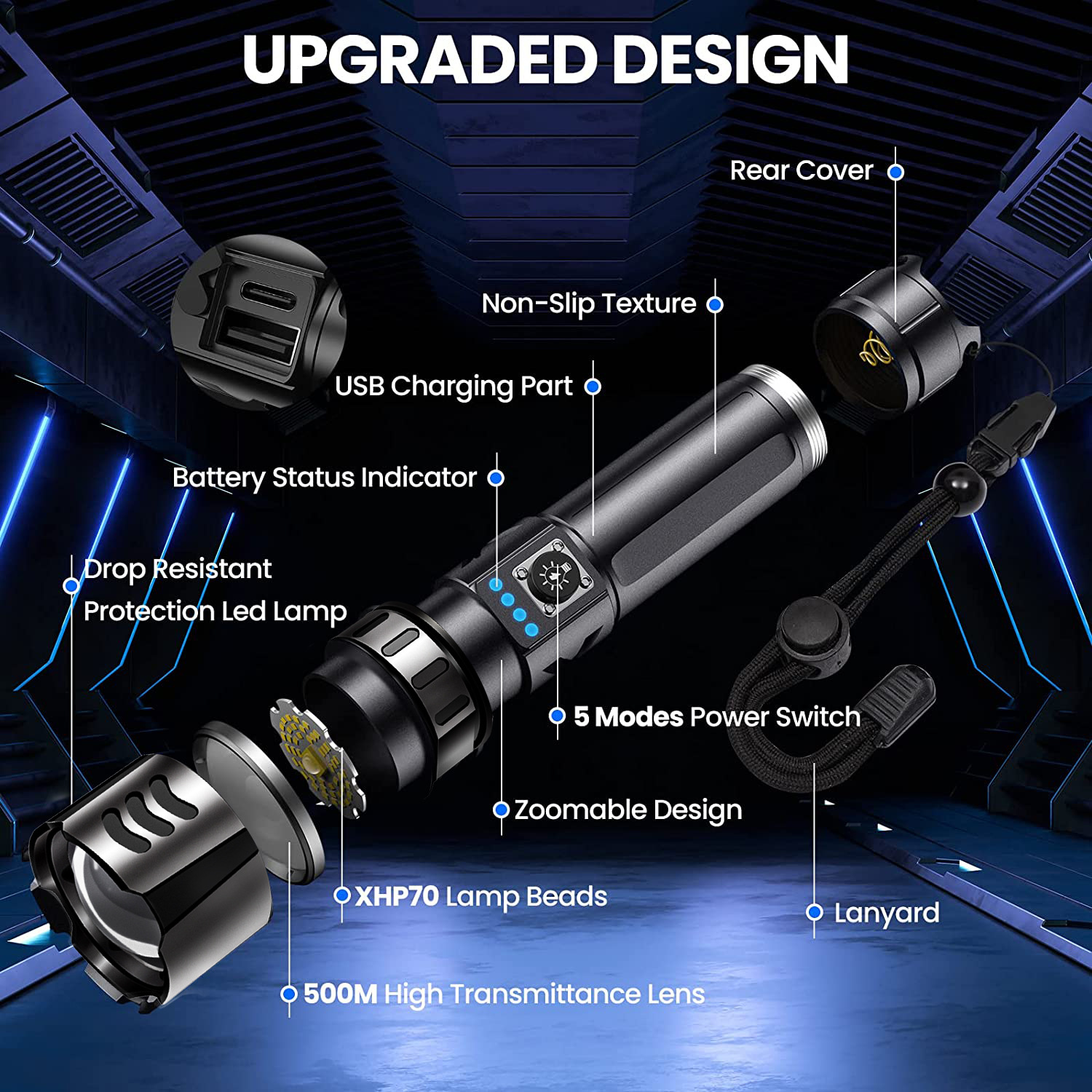 UPGRADED DESIGN

Rear Cover

Non-Slip Texture

USB Charging Part

Battery Status Indicator

Drop Resistant Protection Led Lamp

5 Modes Power Switch

Zoomable Design

XHP70 Lamp Beads

Lanyard

500M High Transmittance Lens