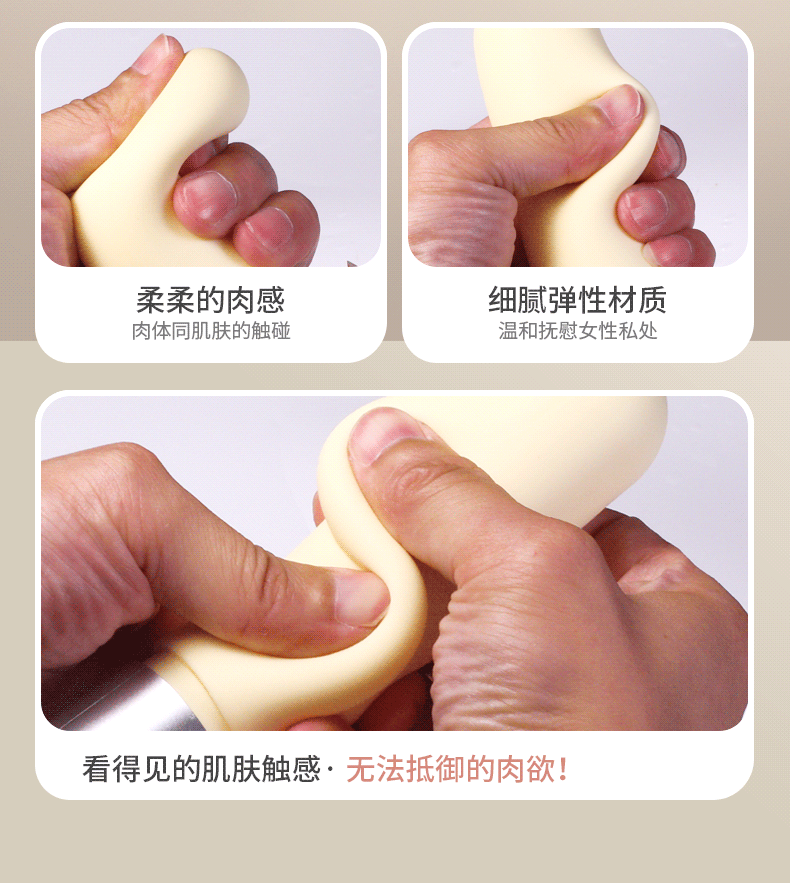 柔柔的肉感
肉体同肌肤的触碰

细腻弹性材质
温和抚慰女性私处

看得见的肌肤触感· 无法抵御的肉欲！