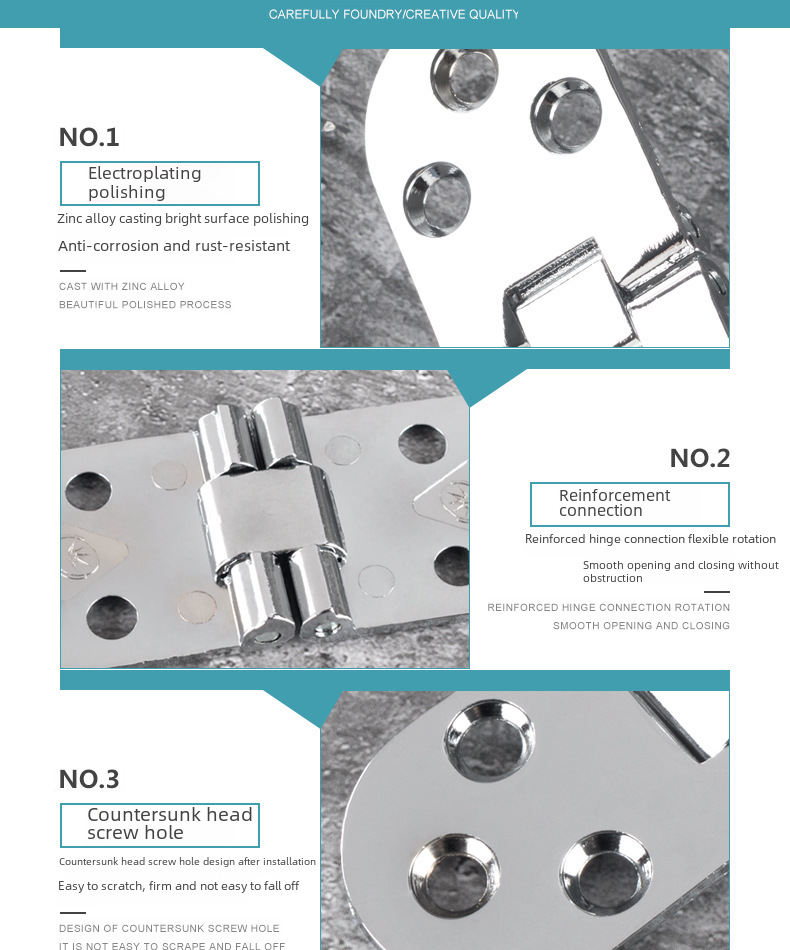 CAREFULLY FOUNDRY/CREATIVE QUALITY

NO.1

Electroplating polishing

Zinc alloy casting bright surface polishing

Anti-corrosion and rust-resistant

CAST WITH ZINC ALLOY
BEAUTIFUL POLISHED PROCESS

NO.2

Reinforcement connection

Reinforced hinge connection flexible rotation

Smooth opening and closing without obstruction

REINFORCED HINGE CONNECTION ROTATION
SMOOTH OPENING AND CLOSING

NO.3

Countersunk head screw hole

Countersunk head screw hole design after installation

Easy to scratch, firm and not easy to fall off

DESIGN OF COUNTERSUNK SCREW HOLE
IT IS NOT EASY TO SCRAPE AND FALL OFF