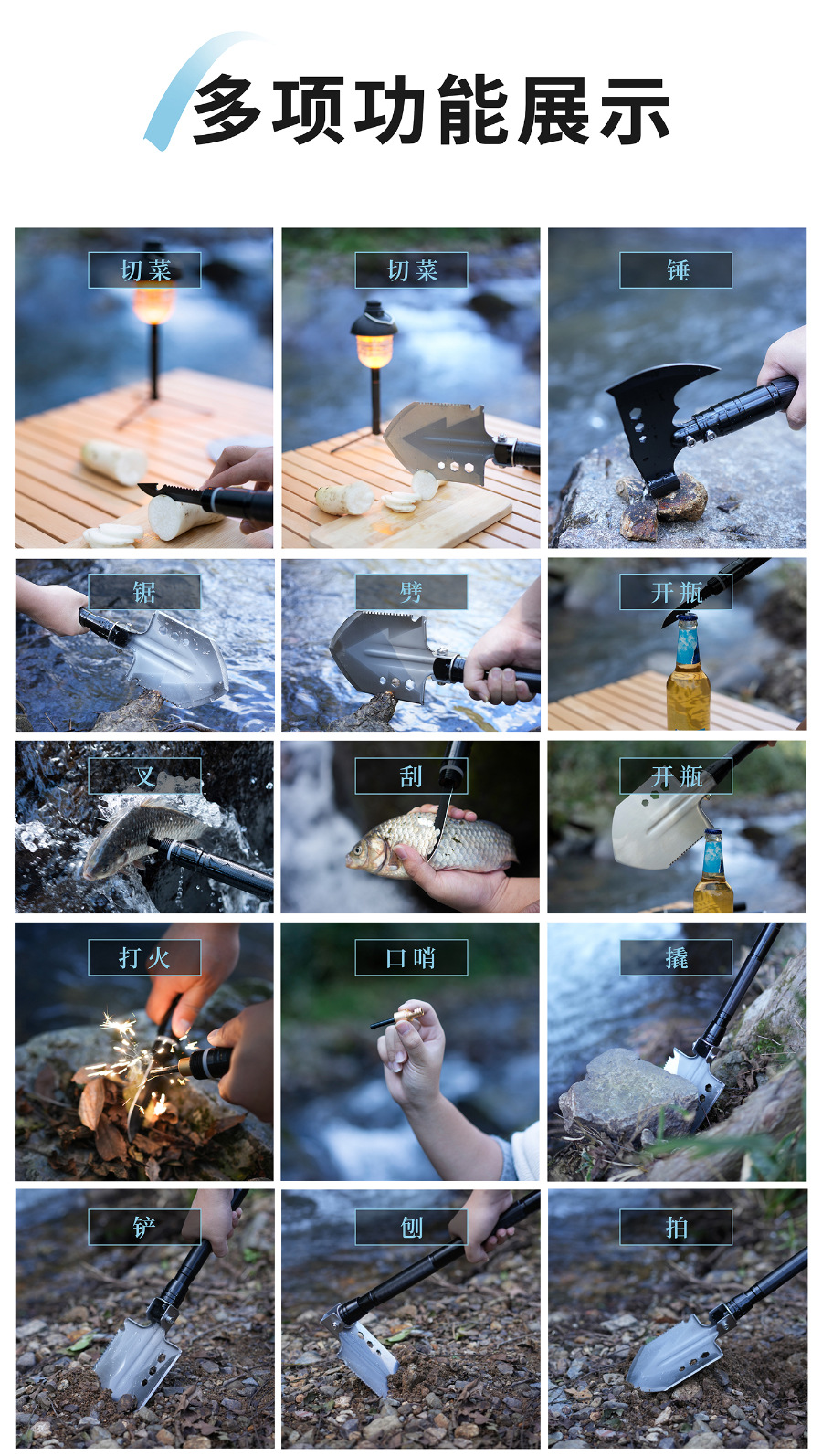 多项功能展示

切菜

切菜

锤

锯

劈

开瓶

叉

刮

开瓶

打火

口哨

撬

铲

刨

拍