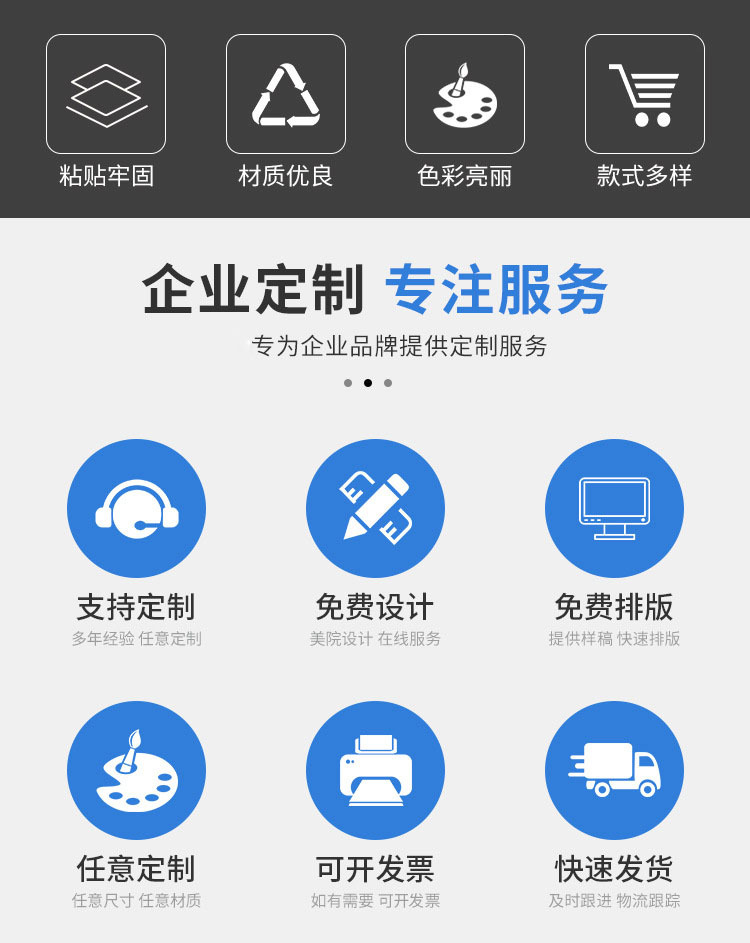 粘贴牢固

材质优良

色彩亮丽

款式多样

企业定制 专注服务

专为企业品牌提供定制服务

支持定制

多年经验 任意定制

免费设计

美院设计 在线服务

免费排版

提供样稿 快速排版

任意定制

任意尺寸 任意材质

可开发票

如有需要 可开发票

快速发货

及时跟进 物流跟踪