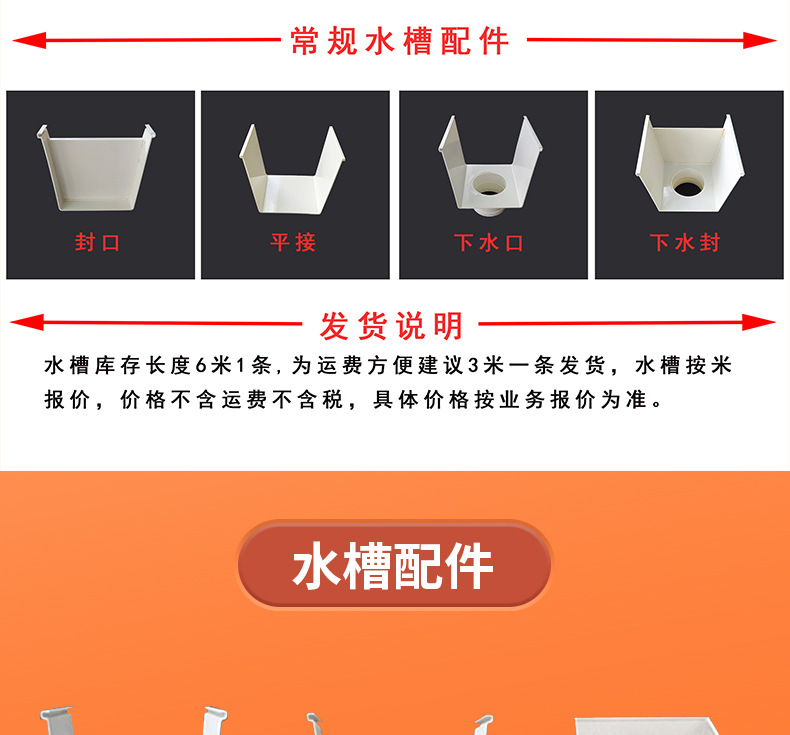 常规水槽配件

封口

平接

下水口

下水封

发货说明

水槽库存长度6米1条，为运费方便建议3米一条发货，水槽按米报价，价格不含运费不含税，具体价格按业务报价为准。

水槽配件