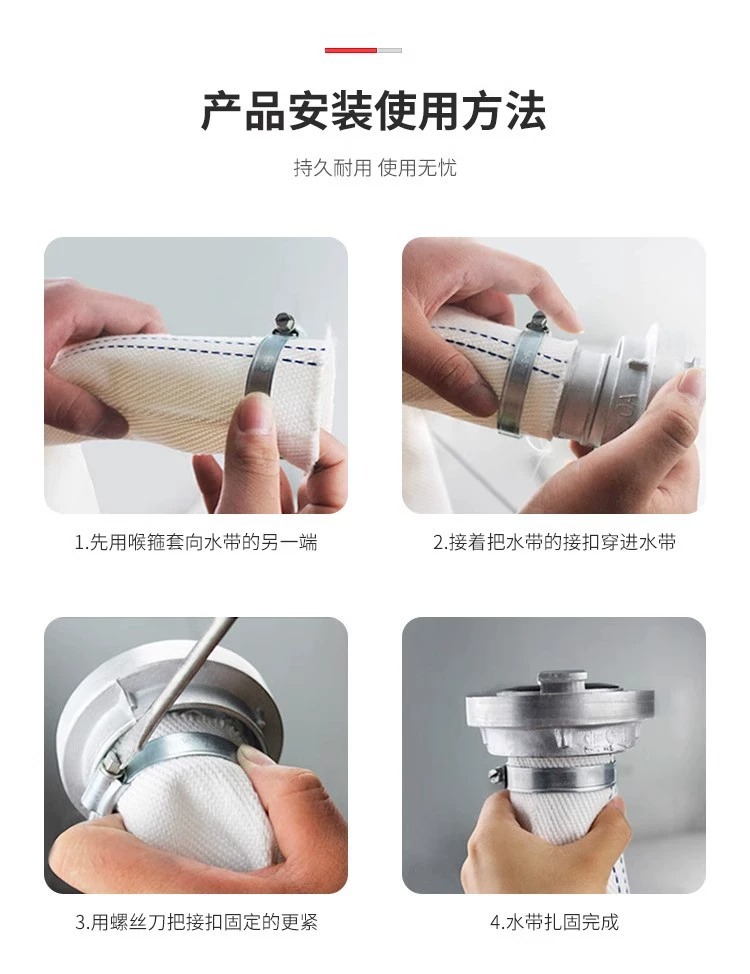 产品安装使用方法

持久耐用 使用无忧

1.先用喉箍套向水带的另一端

2.接着把水带的接扣穿进水带

3.用螺丝刀把接扣固定的更紧

4.水带扎固完成