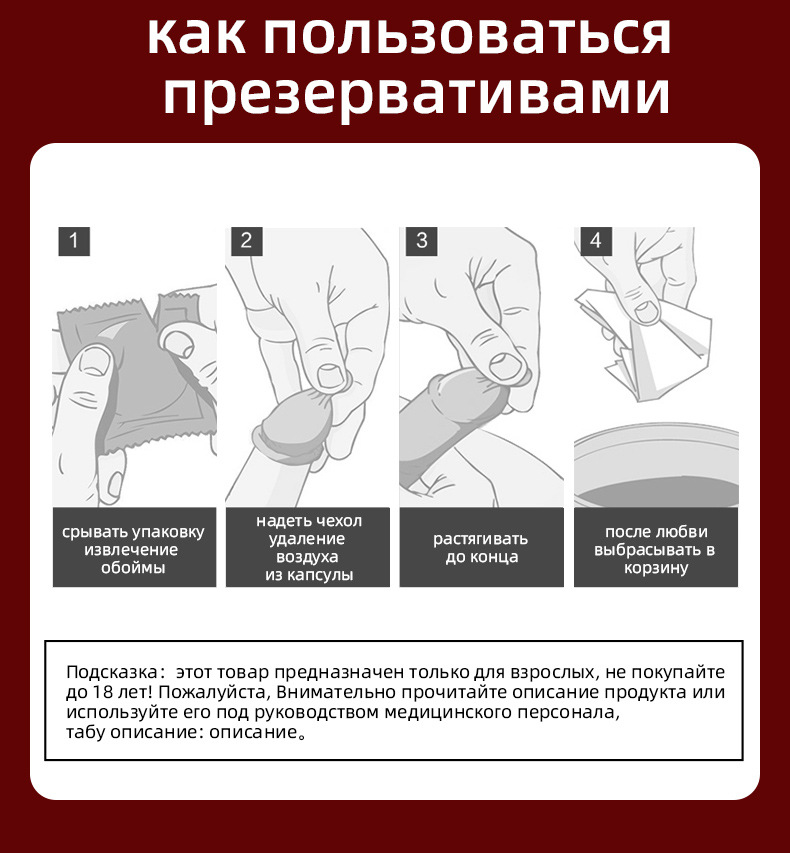 как пользоваться презервативами

1

срывать упаковку извлечение обоймы

2

надеть чехол удаление воздуха из капсулы

3

растягивать до конца

4

после любви выбрасывать в корзину

Подсказка: этот товар предназначен только для взрослых, не покупайте до 18 лет! Пожалуйста, Внимательно прочитайте описание продукта или используйте его под руководством медицинского персонала, табу описание: описание。