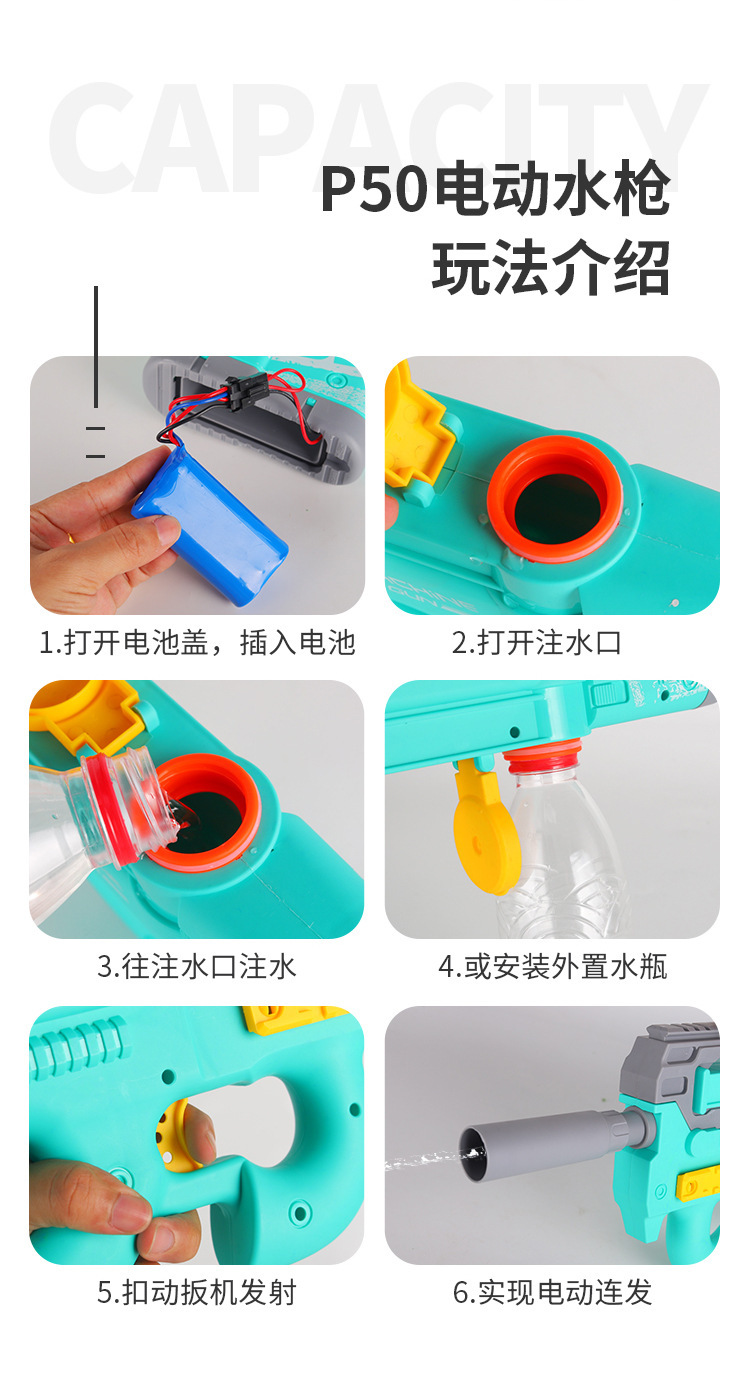 CAPACITY

P50电动水枪
玩法介绍

1.打开电池盖，插入电池

2.打开注水口

3.往注水口注水

4.或安装外置水瓶

5.扣动扳机发射

6.实现电动连发