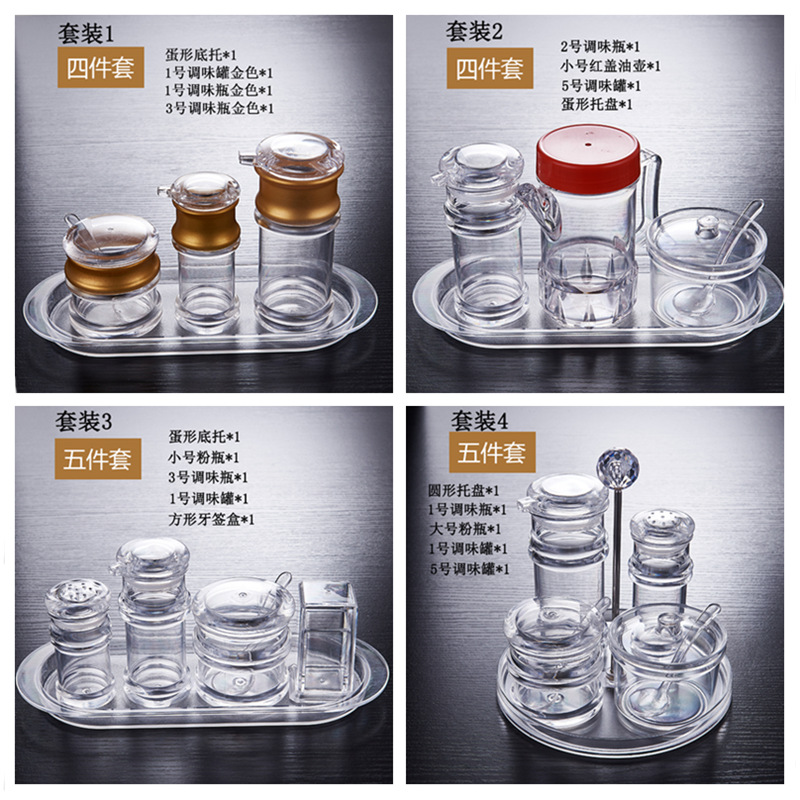 套装1
四件套
蛋形底托*1
1号调味罐金色*1
1号调味瓶金色*1
3号调味瓶金色*1

套装2
四件套
2号调味瓶*1
小号红盖油壶*1
5号调味罐*1
蛋形托盘*1

套装3
五件套
蛋形底托*1
小号粉瓶*1
3号调味瓶*1
1号调味罐*1
方形牙签盒*1

套装4
五件套
圆形托盘*1
1号调味瓶*1
大号粉瓶*1
1号调味罐*1
5号调味罐*1