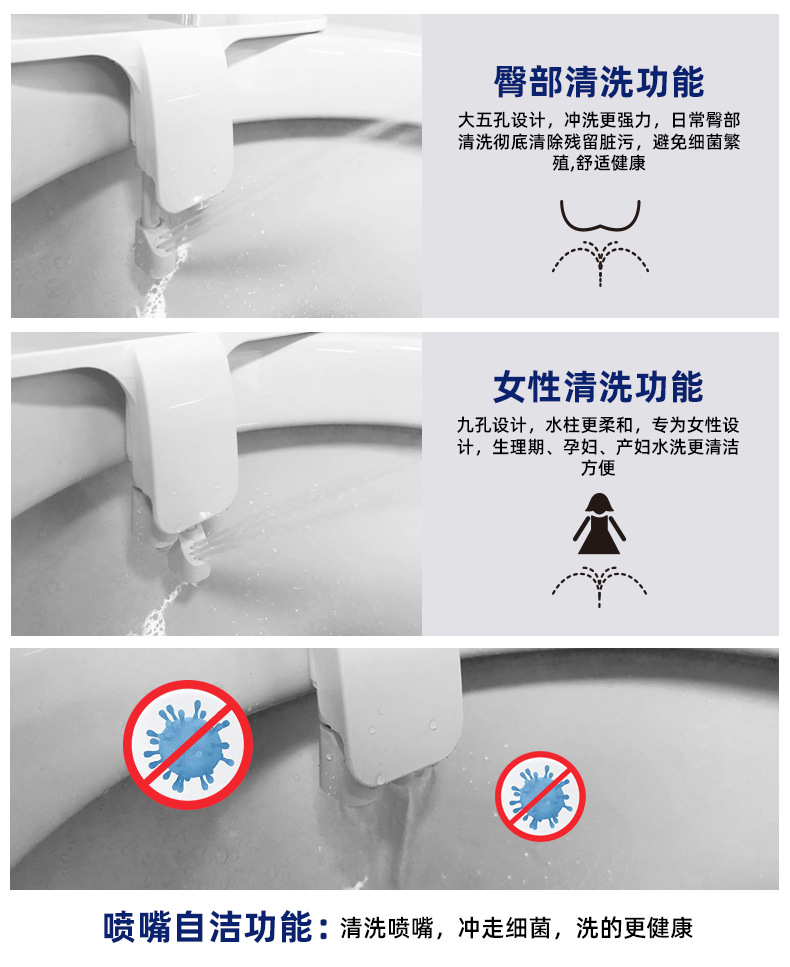 臀部清洗功能

大五孔设计，冲洗更强力，日常臀部清洗彻底清除残留脏污，避免细菌繁殖,舒适健康

女性清洗功能

九孔设计，水柱更柔和，专为女性设计，生理期、孕妇、产妇水洗更清洁方便

喷嘴自洁功能：清洗喷嘴，冲走细菌，洗的更健康