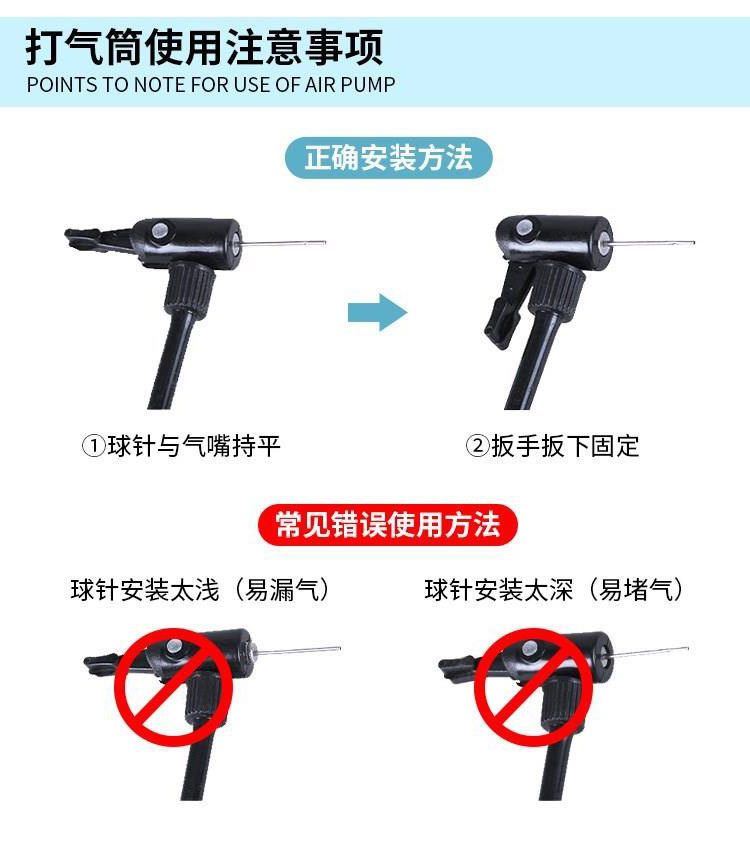 打气筒使用注意事项
POINTS TO NOTE FOR USE OF AIR PUMP

正确安装方法

①球针与气嘴持平

②扳手扳下固定

常见错误使用方法

球针安装太浅（易漏气）

球针安装太深（易堵气）