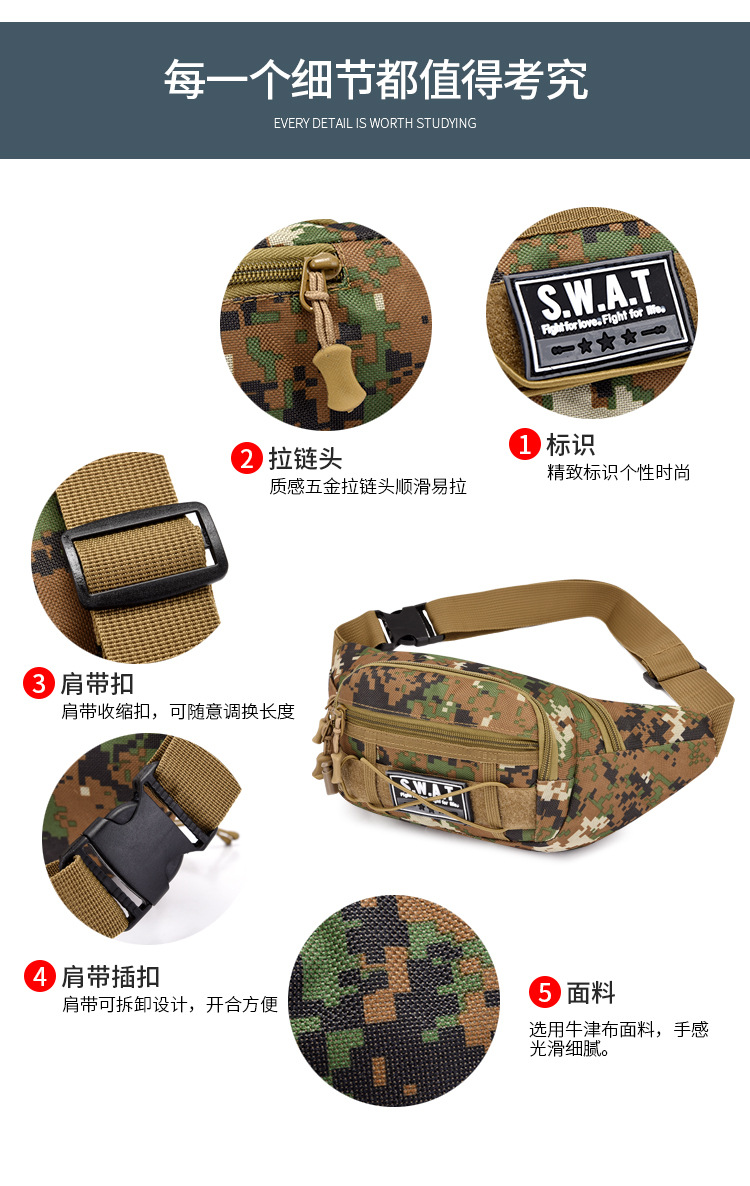 每一个细节都值得考究

EVERY DETAIL IS WORTH STUDYING

S.W.A.T

Fight for love. Fight for life.

2 拉链头

质感五金拉链头顺滑易拉

1 标识

精致标识个性时尚

3 肩带扣

肩带收缩扣，可随意调换长度

S.W.A.T

4 肩带插扣

肩带可拆卸设计，开合方便

5 面料

选用牛津布面料，手感光滑细腻。