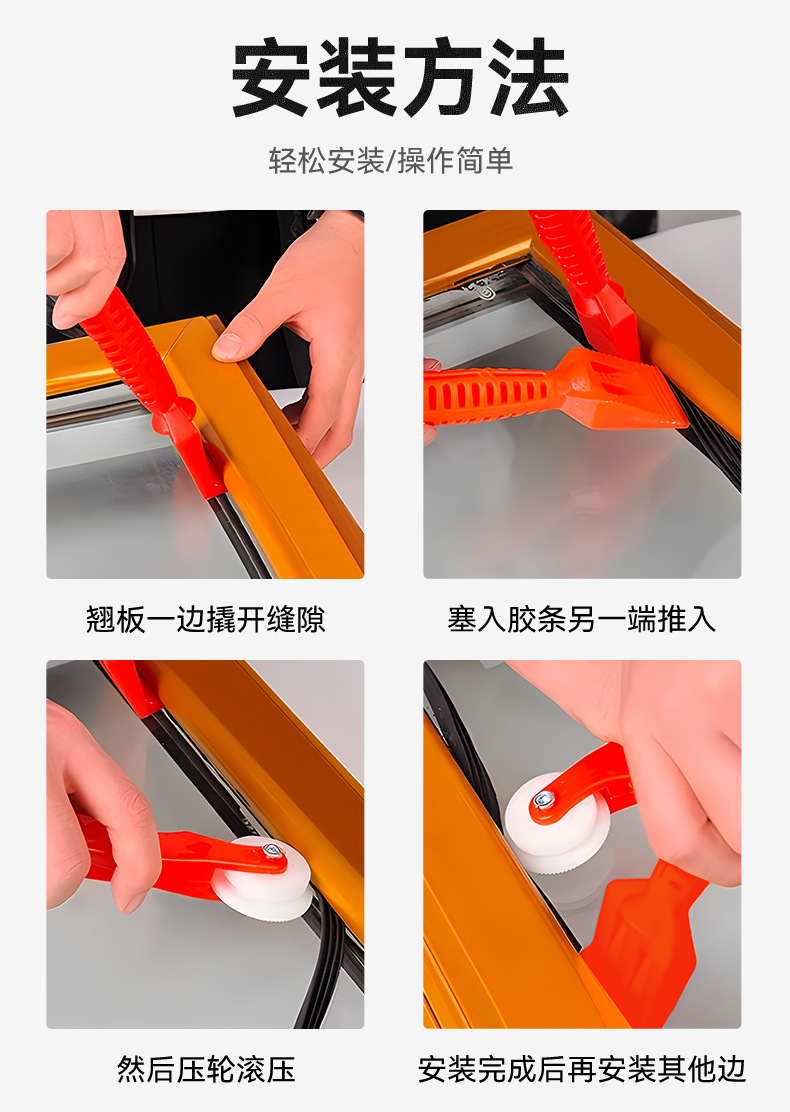 安装方法

轻松安装/操作简单

翘板一边撬开缝隙

塞入胶条另一端推入

然后压轮滚压

安装完成后再安装其他边