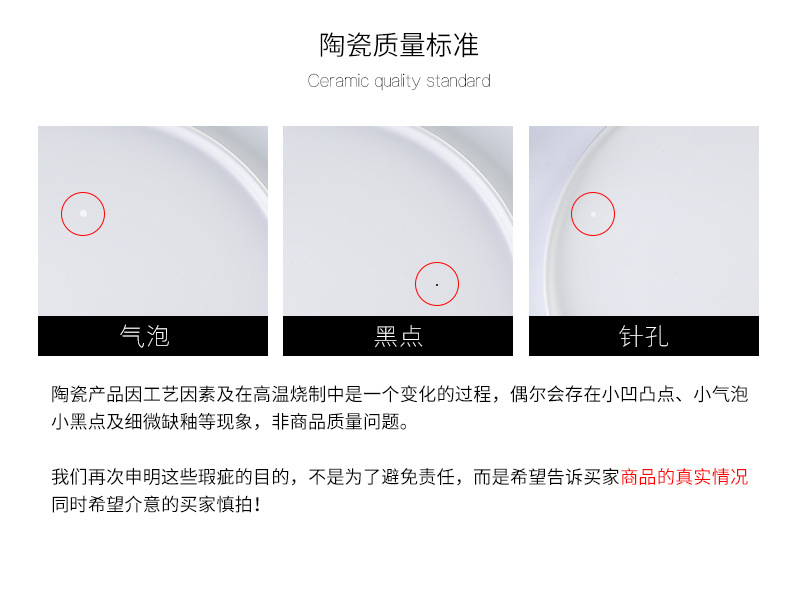 陶瓷质量标准

Ceramic quality standard

气泡

黑点

针孔

陶瓷产品因工艺因素及在高温烧制中是一个变化的过程，偶尔会存在小凹凸点、小气泡小黑点及细微缺釉等现象，非商品质量问题。

我们再次申明这些瑕疵的目的，不是为了避免责任，而是希望告诉买家商品的真实情况同时希望介意的买家慎拍！