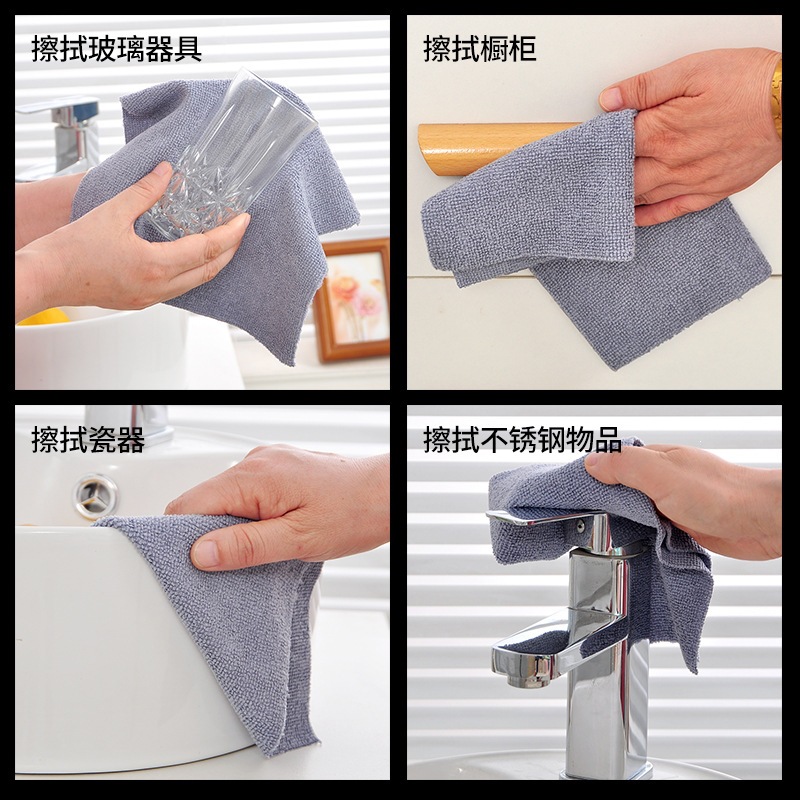 擦拭玻璃器具

擦拭橱柜

擦拭瓷器

擦拭不锈钢物品