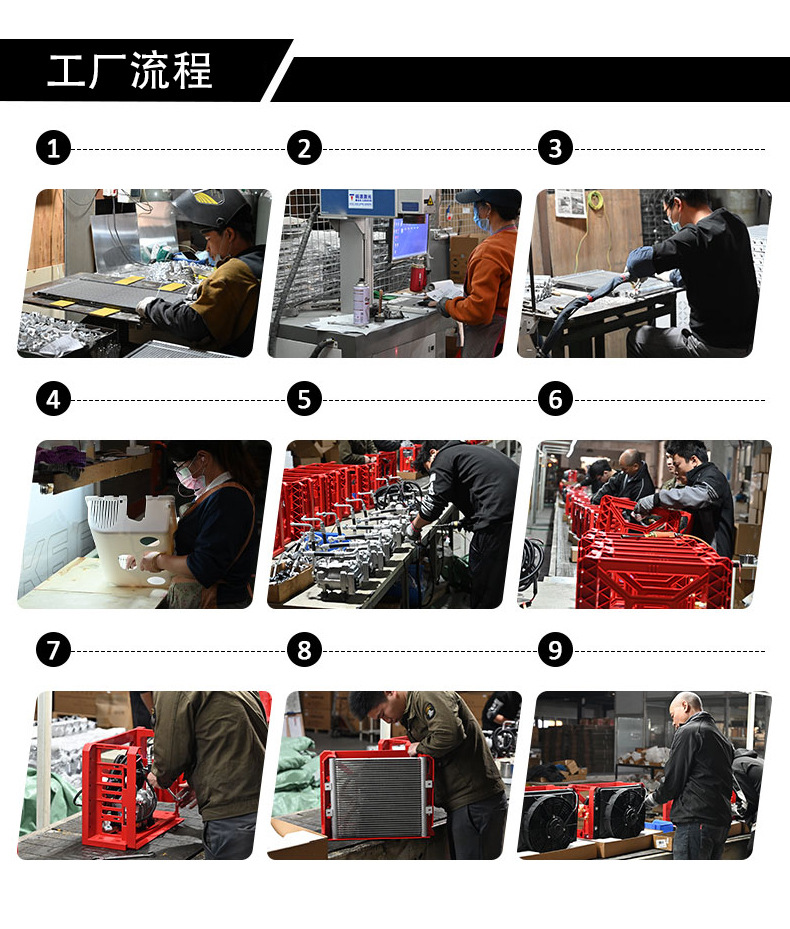 工厂流程

1

2

3

4

5

6

7

8

9